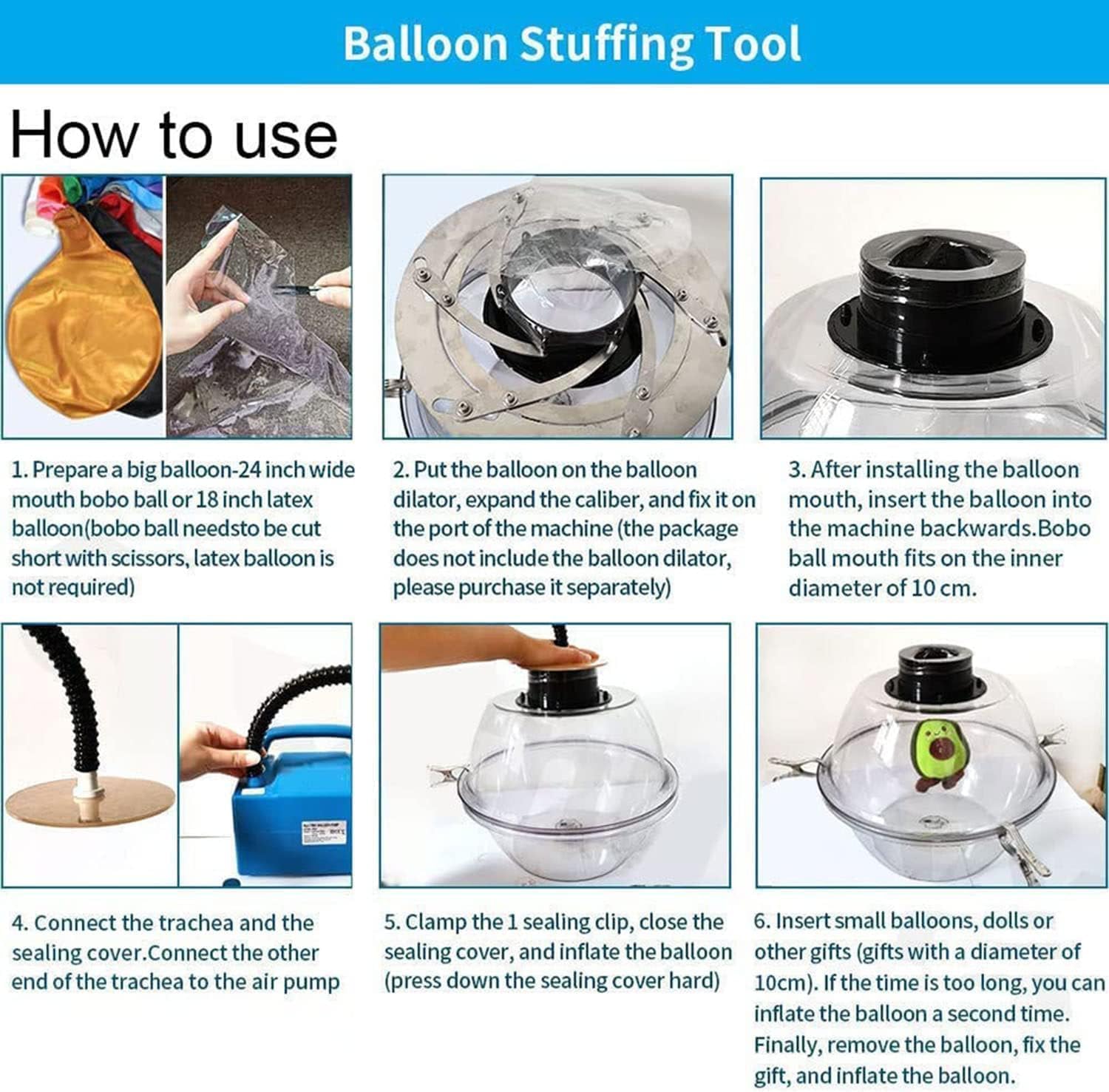 Balloon Stuffing Tool

How to use

1. Prepare a big balloon-24 inch wide mouth bobo ball or 18 inch latex balloon(bobo ball needsto be cut short with scissors, latex balloon is not required)

2. Put the balloon on the balloon dilator, expand the caliber, and fix it on the port of the machine (the package does not include the balloon dilator, please purchase it separately)

3. After installing the balloon mouth, insert the balloon into the machine backwards.Bobo ball mouth fits on the inner diameter of 10 cm.

4. Connect the trachea and the sealing cover.Connect the other end of the trachea to the air pump

5. Clamp the 1 sealing clip, close the sealing cover, and inflate the balloon (press down the sealing cover hard)

6. Insert small balloons, dolls or other gifts (gifts with a diameter of 10cm). If the time is too long, you can inflate the balloon a second time. Finally, remove the balloon, fix the gift, and inflate the balloon.