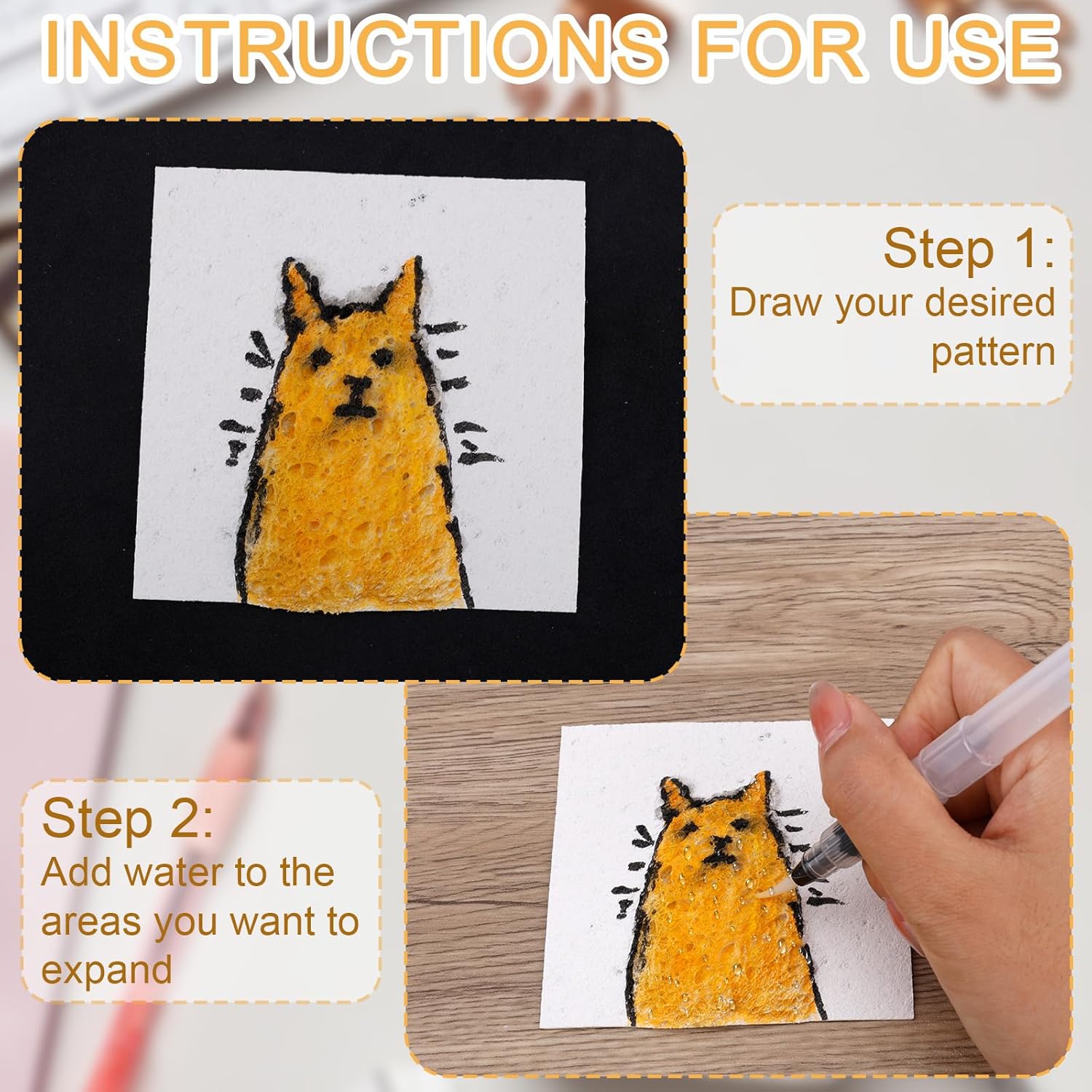 INSTRUCTIONS FOR USE

Step 1:
Draw your desired pattern

Step 2:
Add water to the areas you want to expand