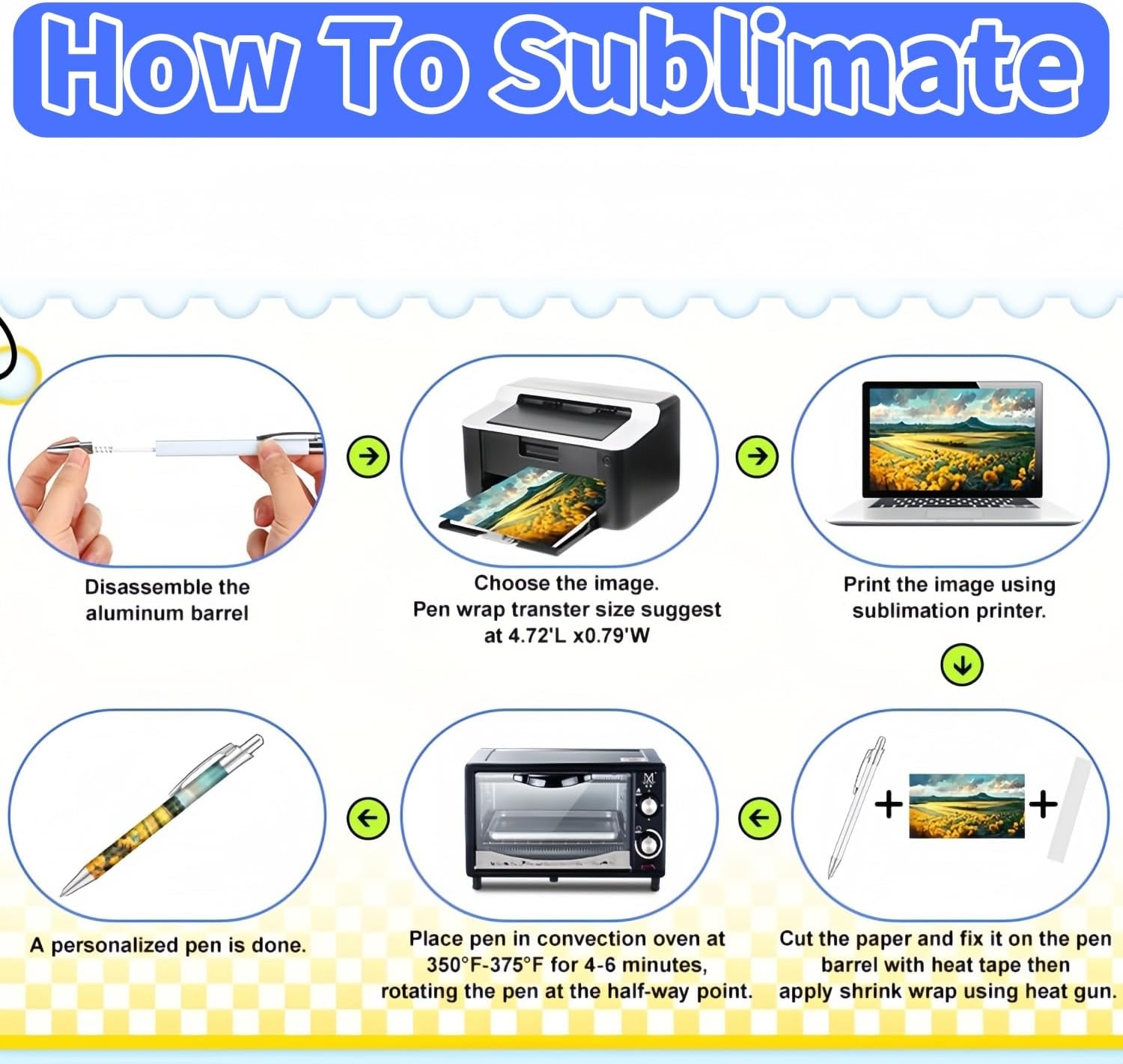 How To Sublimate

Disassemble the aluminum barrel

Choose the image.
Pen wrap transter size suggest at 4.72'L x0.79'W

Print the image using sublimation printer.

Cut the paper and fix it on the pen barrel with heat tape then apply shrink wrap using heat gun.

Place pen in convection oven at 350°F-375°F for 4-6 minutes, rotating the pen at the half-way point.

A personalized pen is done.