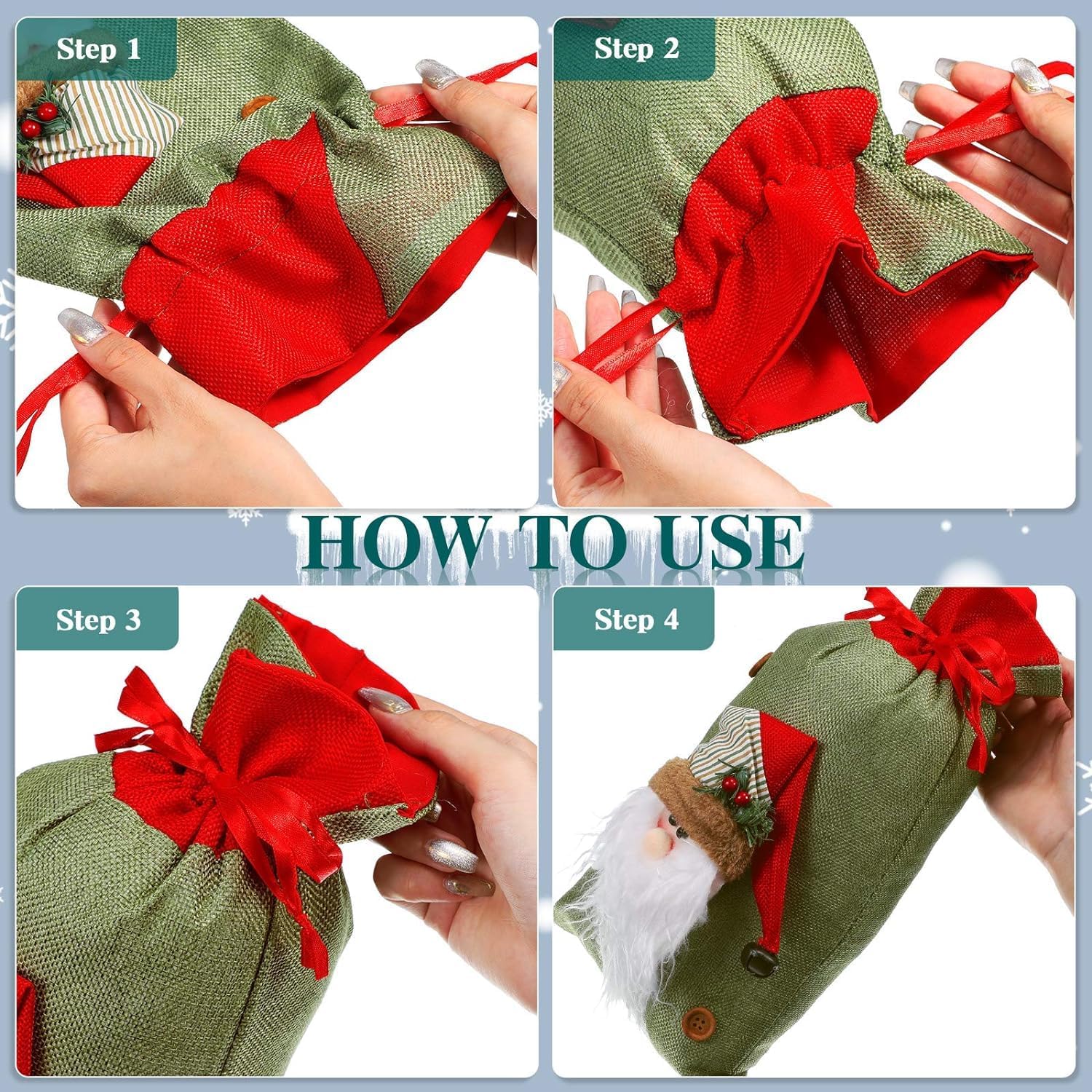 Step 1

Step 2

HOW TO USE

Step 3

Step 4