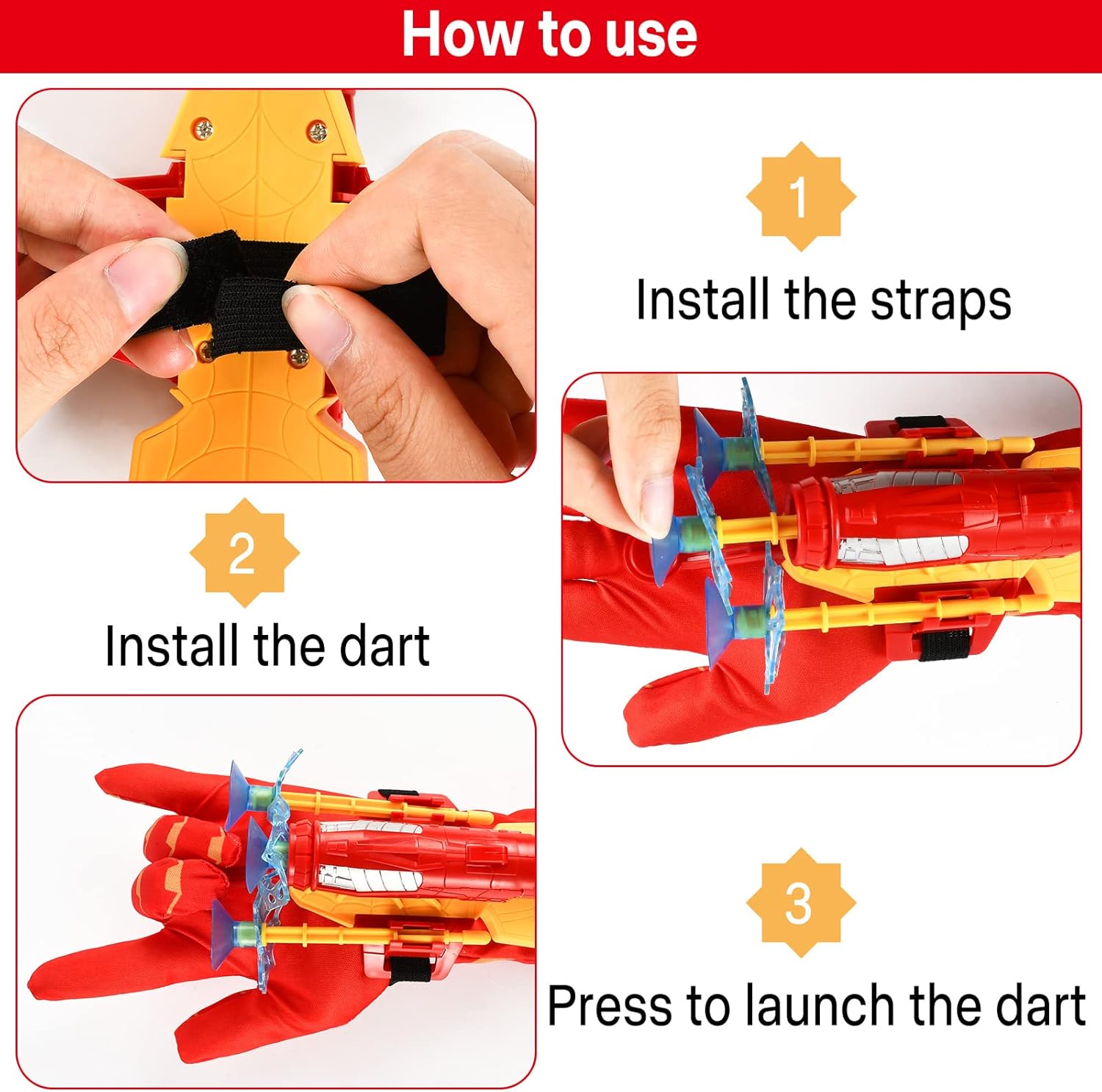 How to use

1

Install the straps

2

Install the dart

3

Press to launch the dart