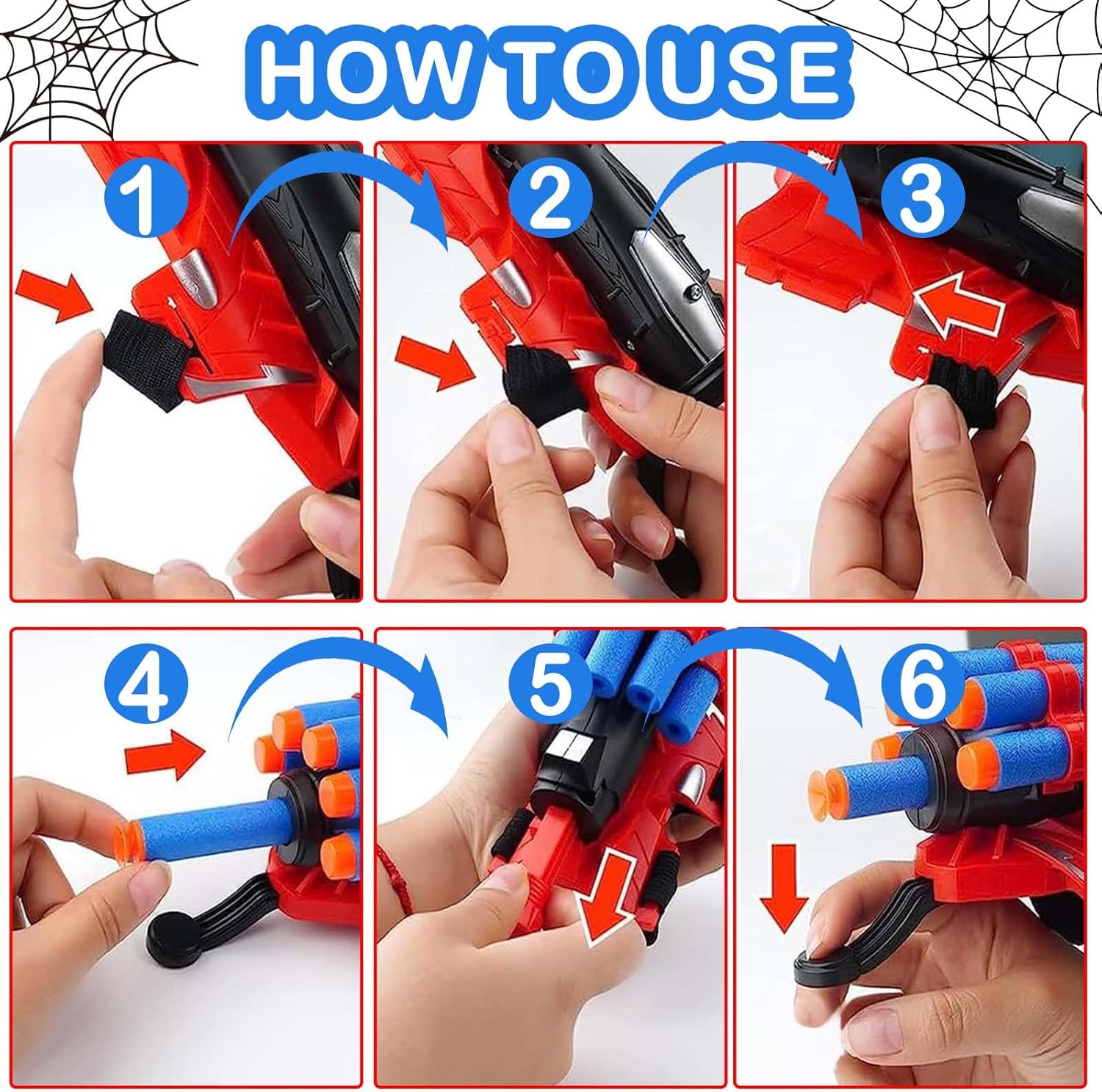 HOW TO USE

1

2

3

4

5

6