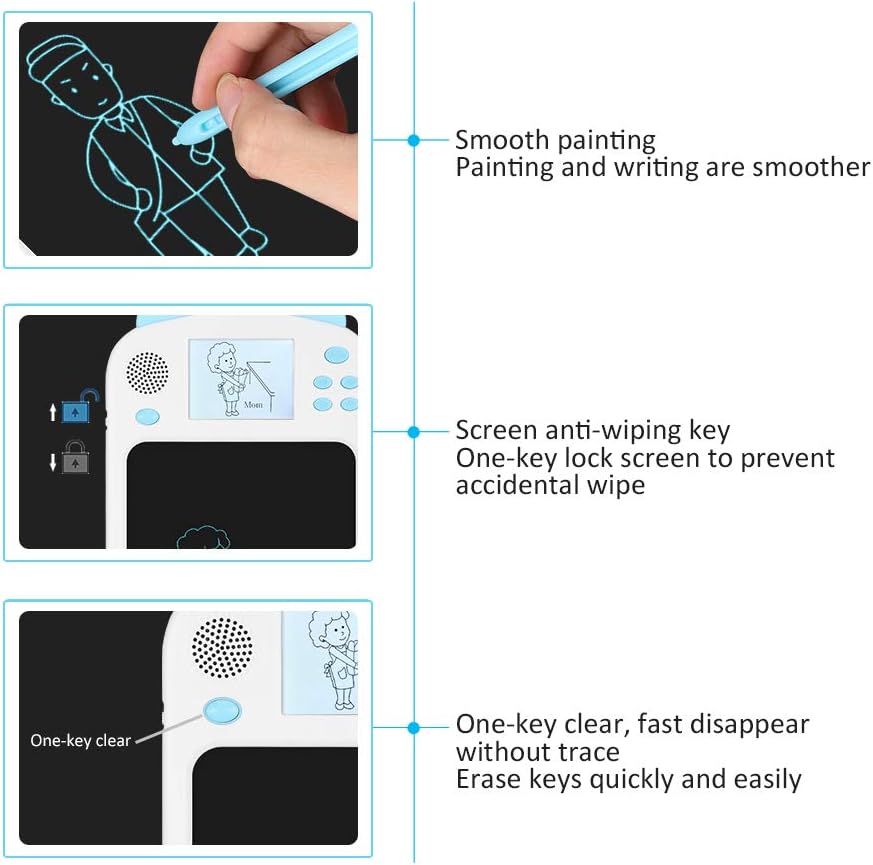 Smooth painting
Painting and writing are smoother

Mom

Screen anti-wiping key
One-key lock screen to prevent accidental wipe

One-key clear

One-key clear, fast disappear without trace
Erase keys quickly and easily