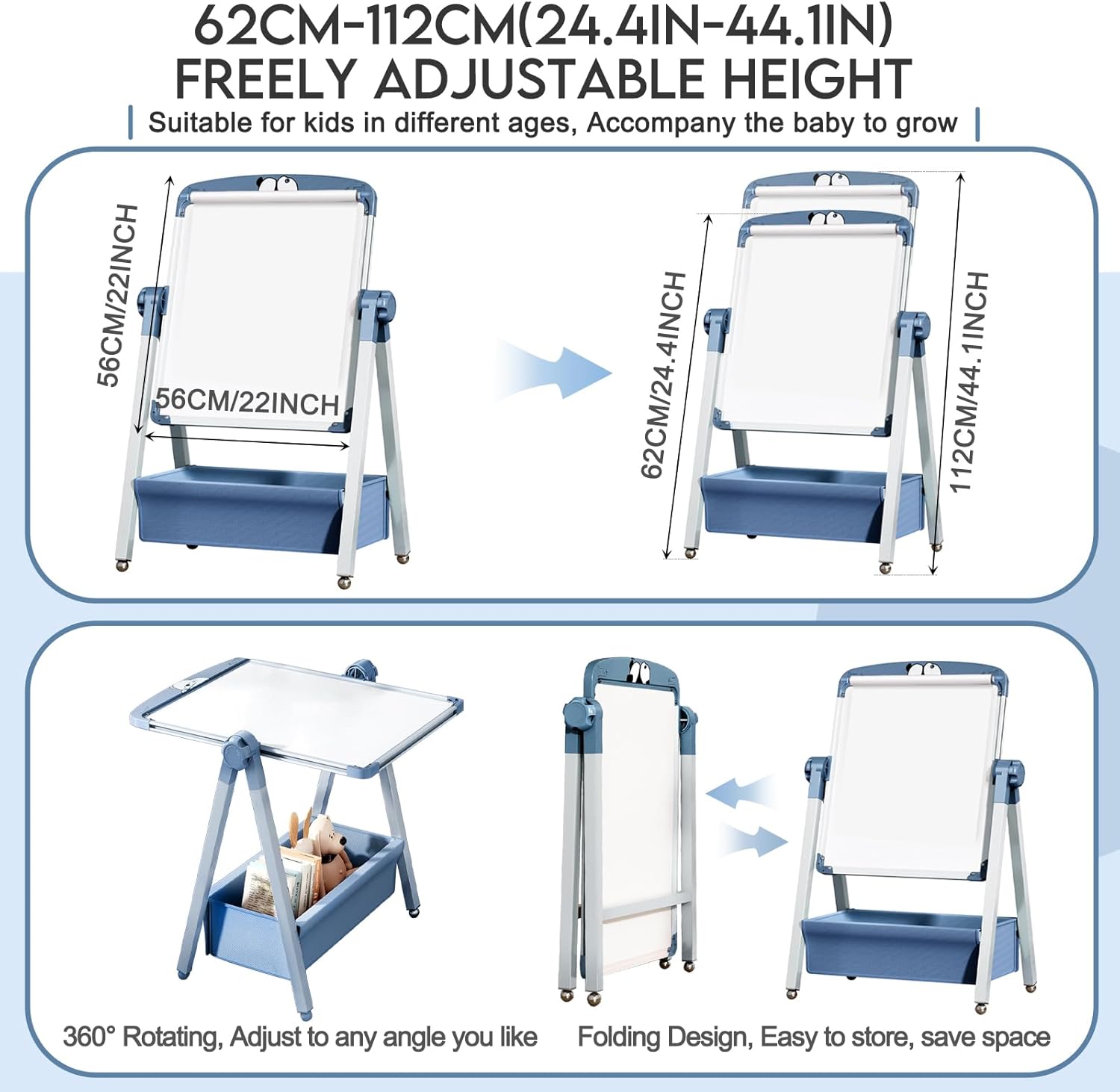 62CM-112CM(24.4IN-44.1IN)
FREELY ADJUSTABLE HEIGHT

Suitable for kids in different ages, Accompany the baby to grow

56CM/22INCH

56CM/22INCH

62CM/24.4INCH

112CM/44.1INCH

360° Rotating, Adjust to any angle you like

Folding Design, Easy to store, save space