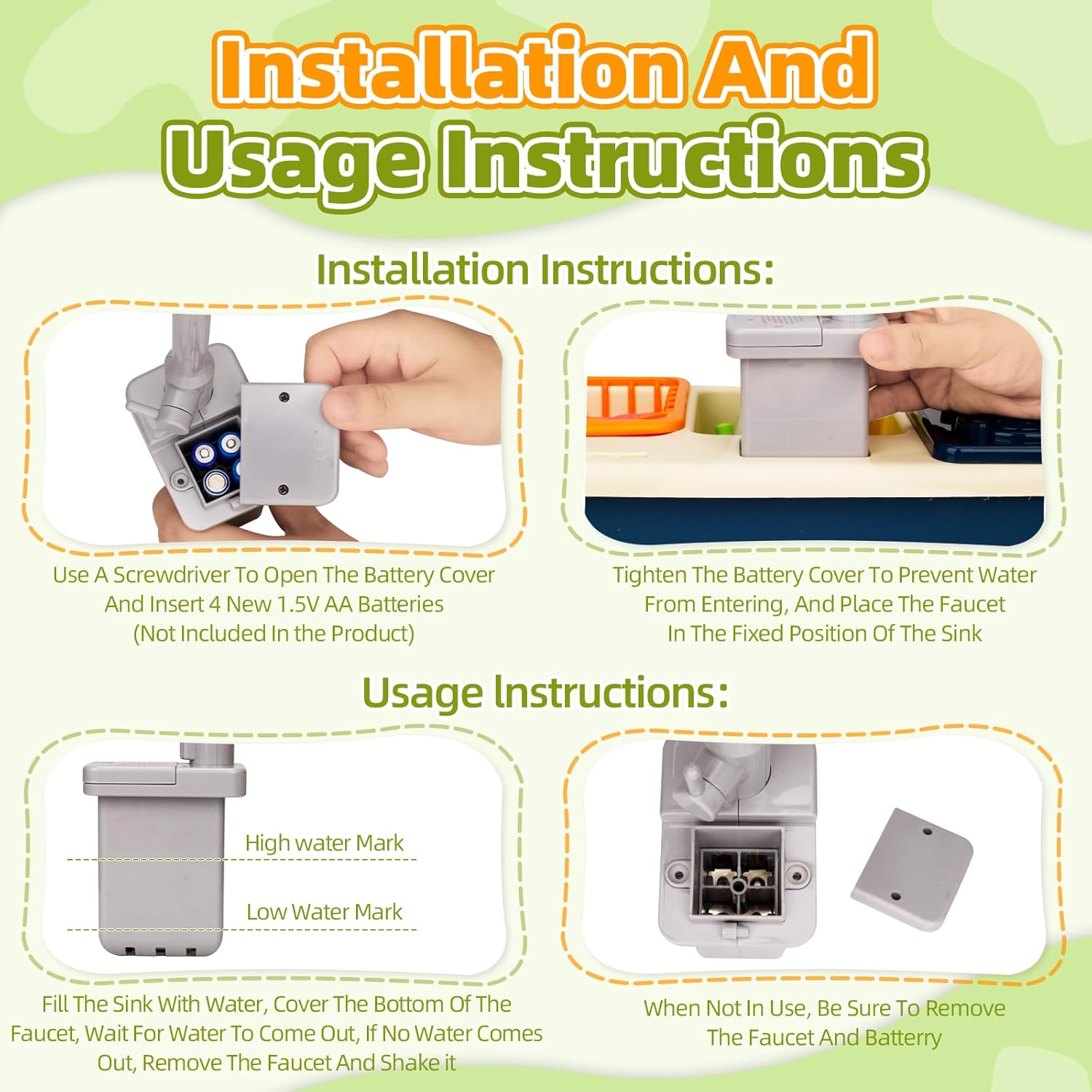 Installation And Usage Instructions

Installation Instructions:

Use A Screwdriver To Open The Battery Cover And Insert 4 New 1.5V AA Batteries (Not Included In the Product)

Tighten The Battery Cover To Prevent Water From Entering, And Place The Faucet In The Fixed Position Of The Sink

Usage Instructions:

High water Mark

Low Water Mark

Fill The Sink With Water, Cover The Bottom Of The Faucet, Wait For Water To Come Out, If No Water Comes Out, Remove The Faucet And Shake it

When Not In Use, Be Sure To Remove The Faucet And Batterry