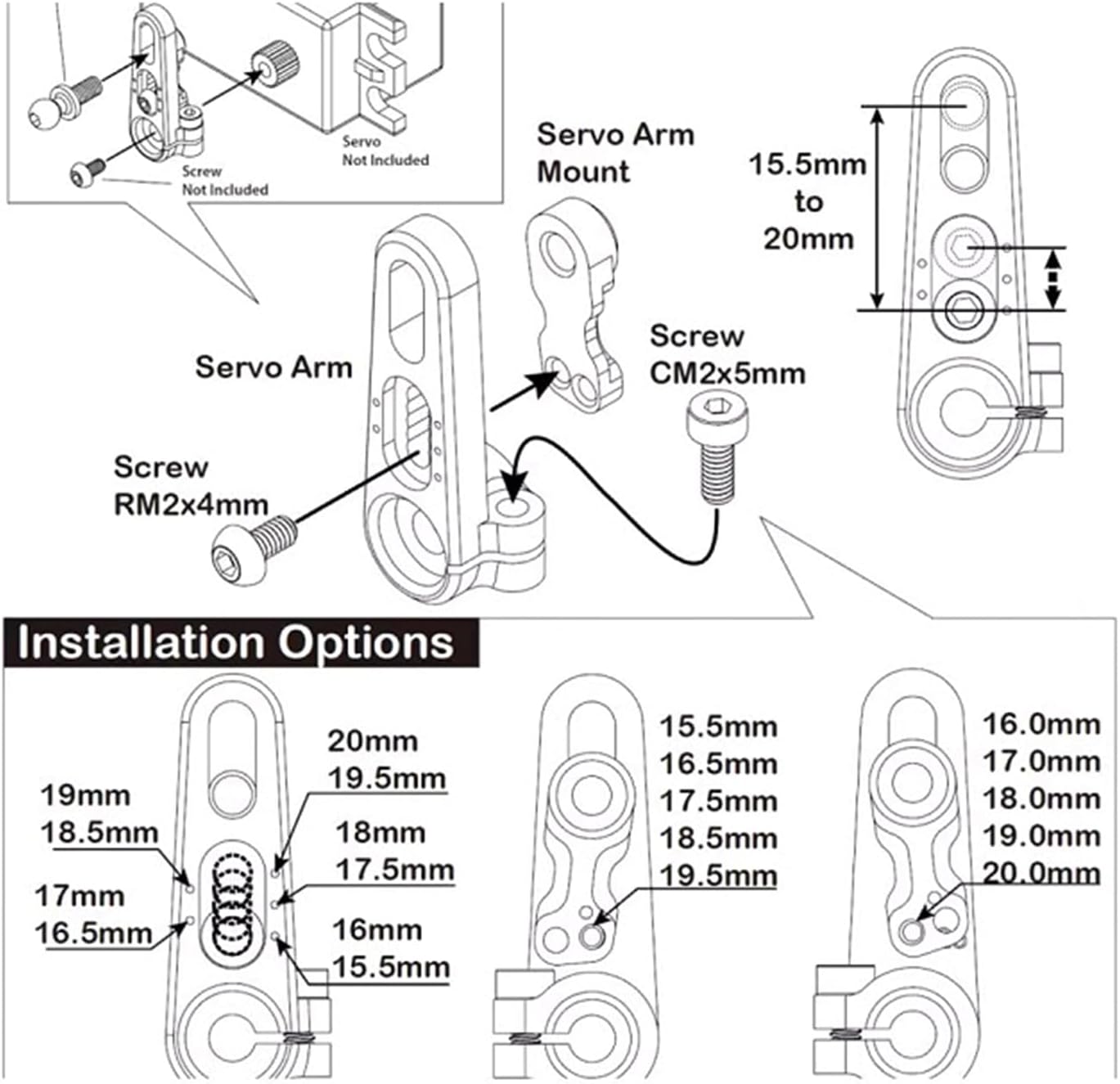 Screw
Not Included

Servo
Not Included

Servo Arm
Mount

15.5mm
to
20mm

Servo Arm

Screw
CM2x5mm

Screw
RM2x4mm

Installation Options

19mm
18.5mm
17mm
16.5mm

20mm
19.5mm
18mm
17.5mm
16mm
15.5mm

15.5mm
16.5mm
17.5mm
18.5mm
19.5mm

16.0mm
17.0mm
18.0mm
19.0mm
20.0mm