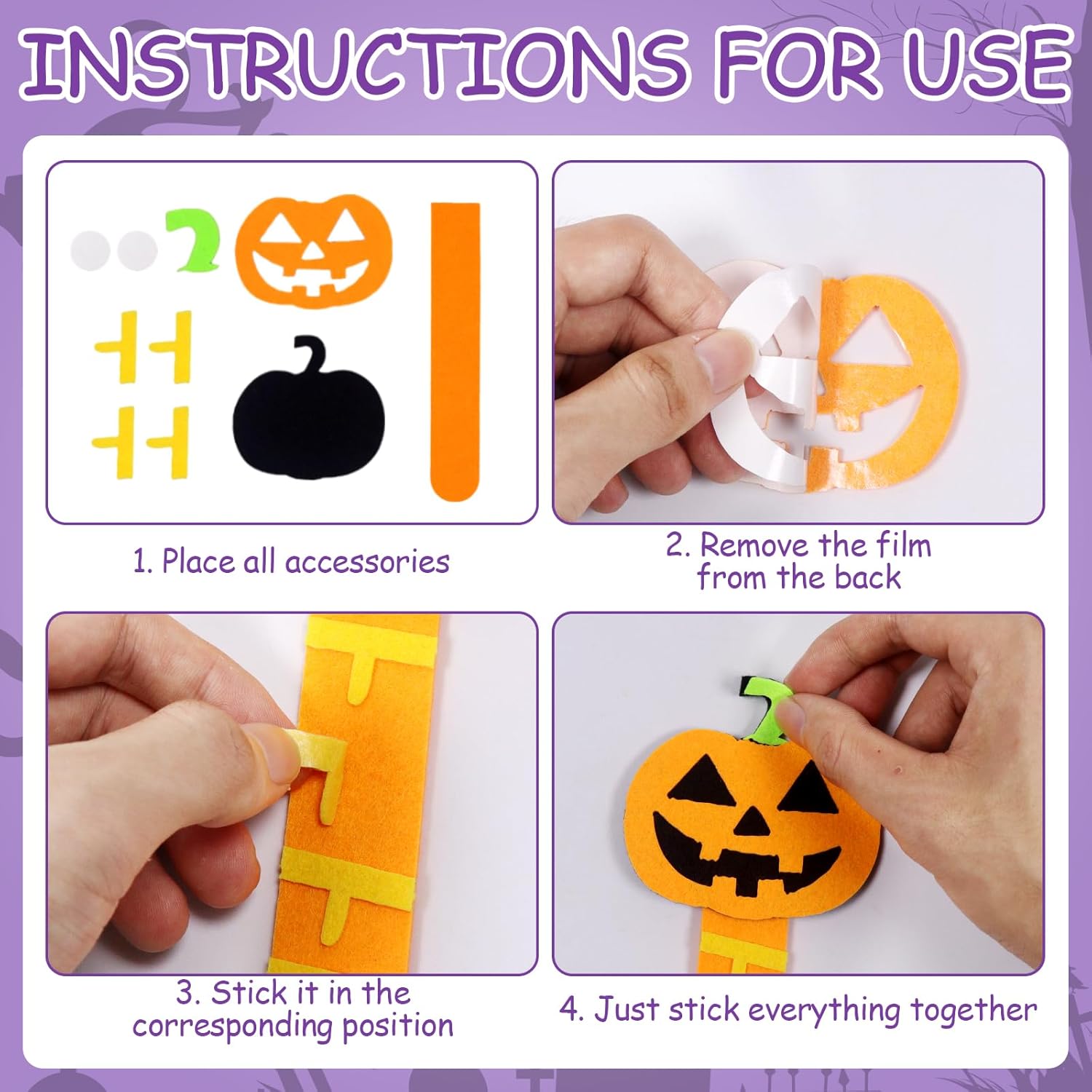 INSTRUCTIONS FOR USE

1. Place all accessories

2. Remove the film from the back

3. Stick it in the corresponding position

4. Just stick everything together