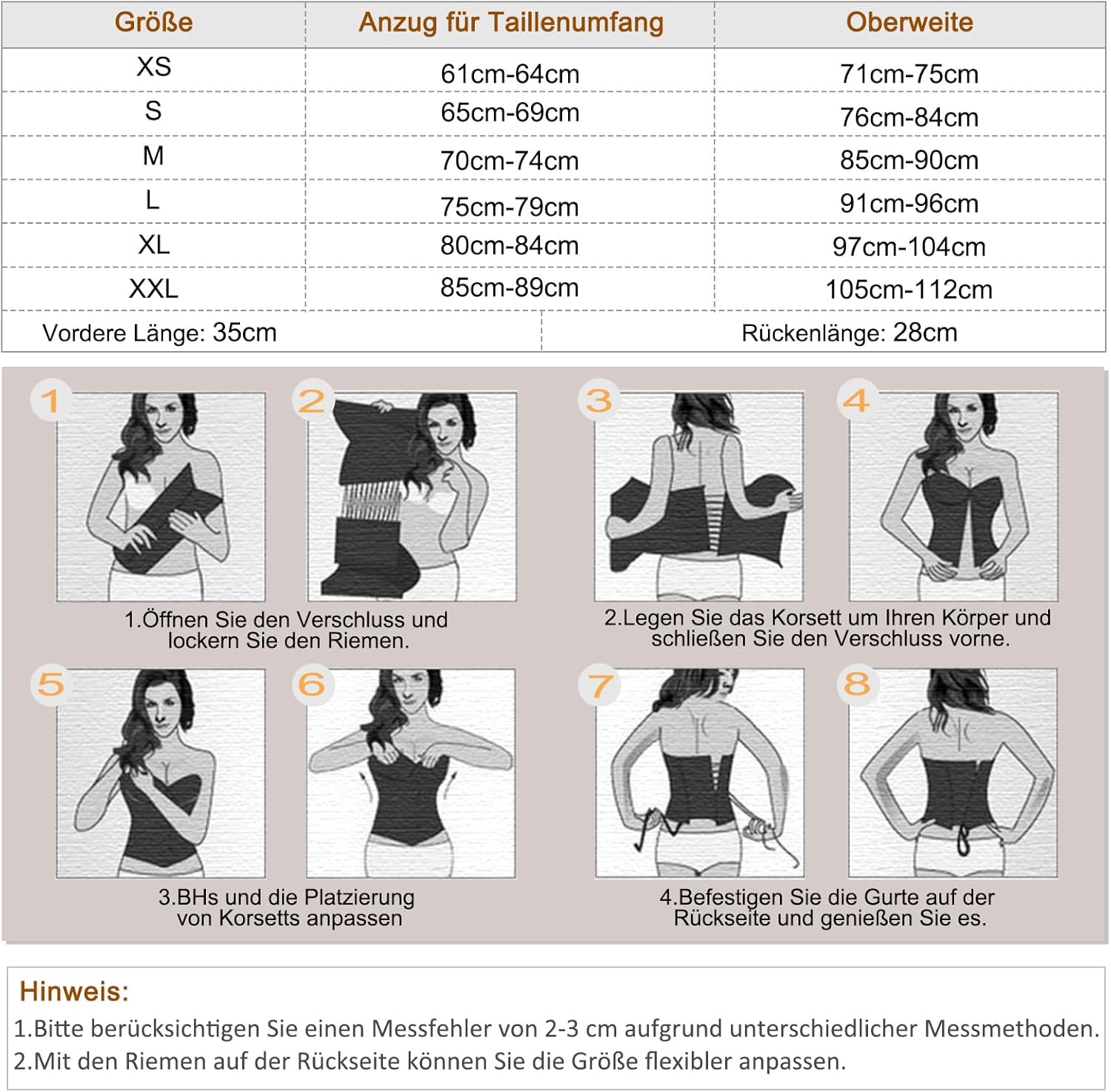 | Größe | Anzug für Taillenumfang | Oberweite |
|---|---|---|
| XS | 61cm-64cm | 71cm-75cm |
| S | 65cm-69cm | 76cm-84cm |
| M | 70cm-74cm | 85cm-90cm |
| L | 75cm-79cm | 91cm-96cm |
| XL | 80cm-84cm | 97cm-104cm |
| XXL | 85cm-89cm | 105cm-112cm |

Vordere Länge: 35cm

Rückenlänge: 28cm

1

2

1.Öffnen Sie den Verschluss und lockern Sie den Riemen.

3

4

2.Legen Sie das Korsett um Ihren Körper und schließen Sie den Verschluss vorne.

5

6

3.BHs und die Platzierung von Korsetts anpassen

7

8

4.Befestigen Sie die Gurte auf der Rückseite und genießen Sie es.

Hinweis:
1.Bitte berücksichtigen Sie einen Messfehler von 2-3 cm aufgrund unterschiedlicher Messmethoden.
2.Mit den Riemen auf der Rückseite können Sie die Größe flexibler anpassen.