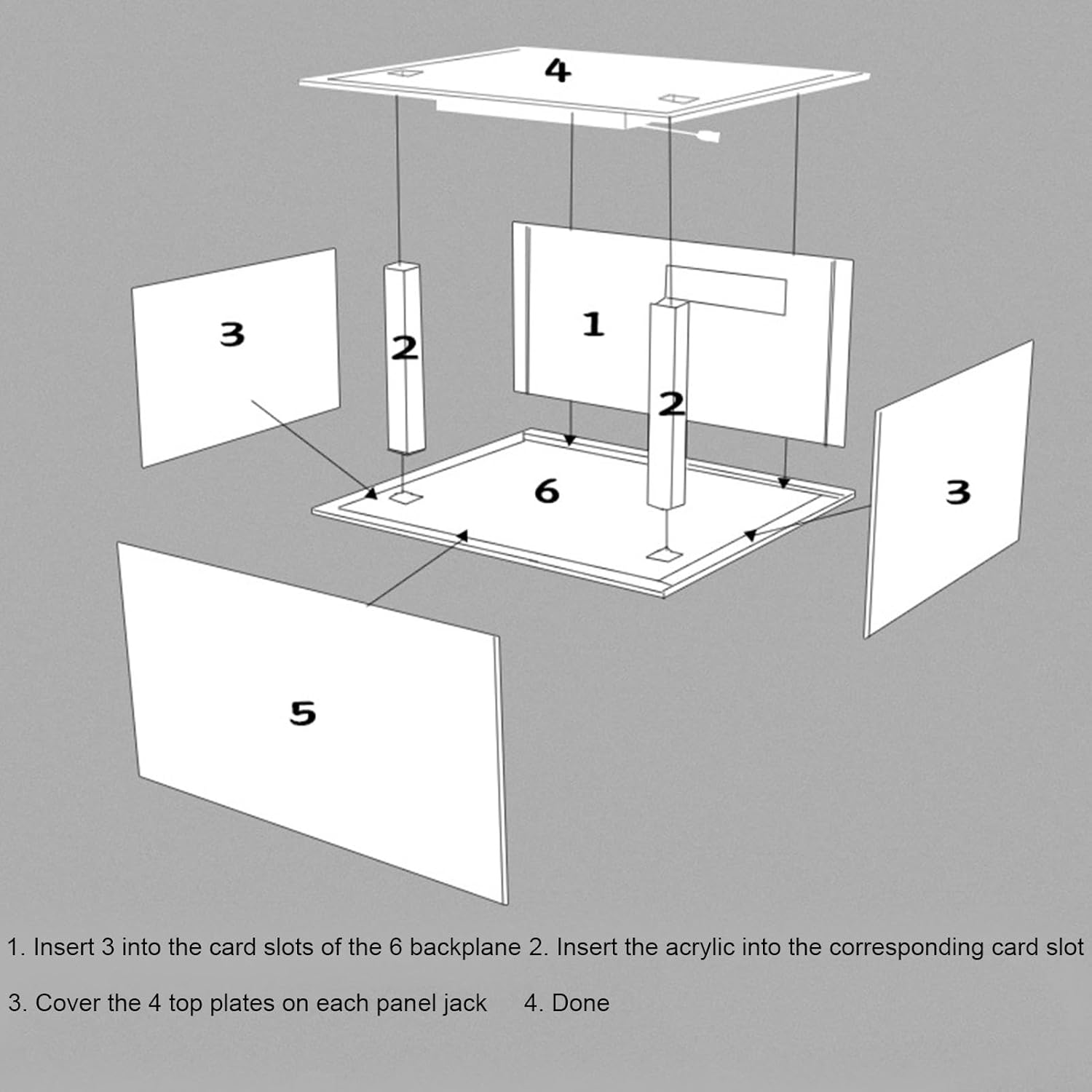 4

3

2

1

2

6

3

5

1. Insert 3 into the card slots of the 6 backplane 2. Insert the acrylic into the corresponding card slot

3. Cover the 4 top plates on each panel jack 4. Done