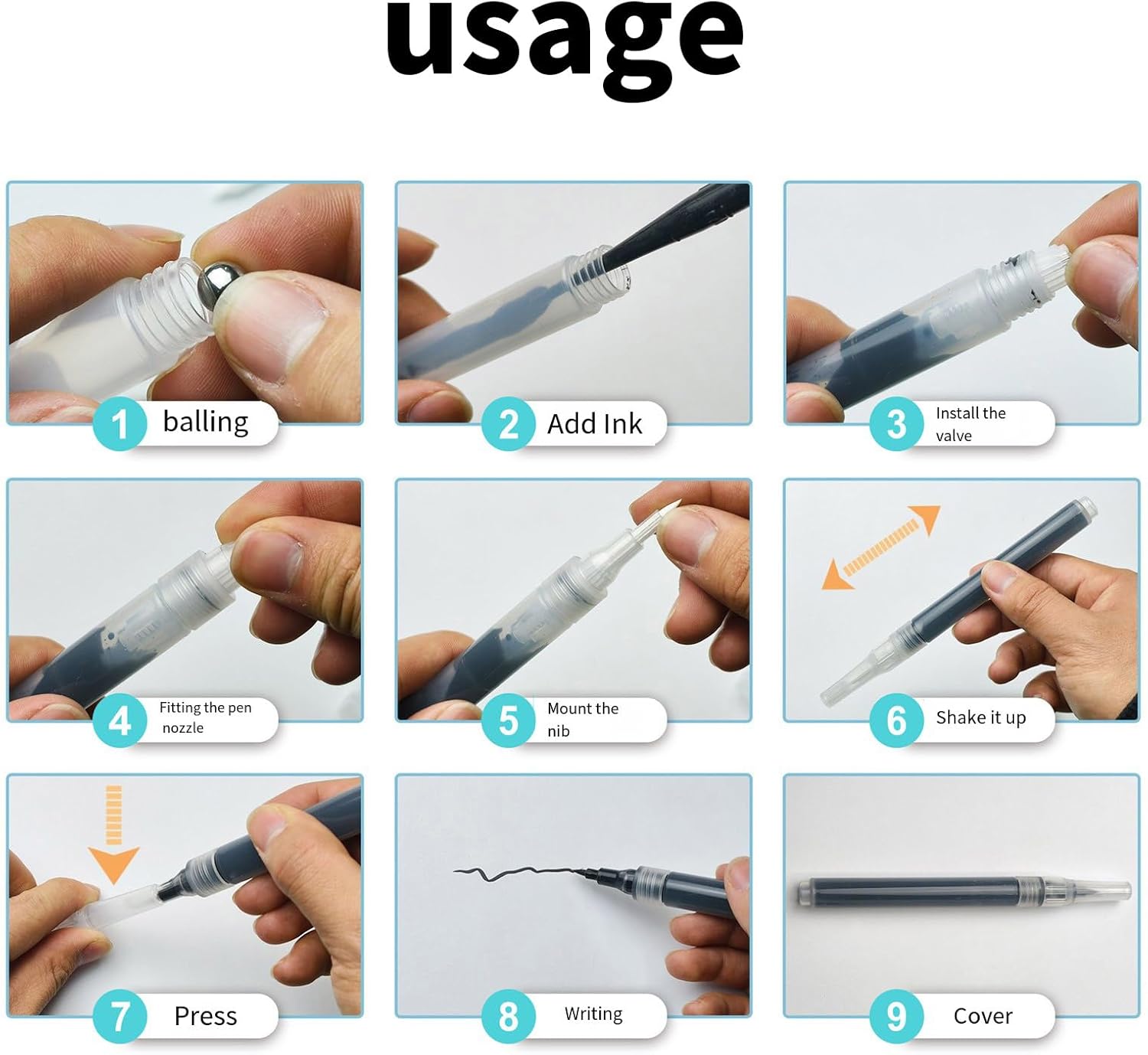 usage

1 balling

2 Add Ink

3 Install the valve

4 Fitting the pen nozzle

5 Mount the nib

6 Shake it up

7 Press

8 Writing

9 Cover