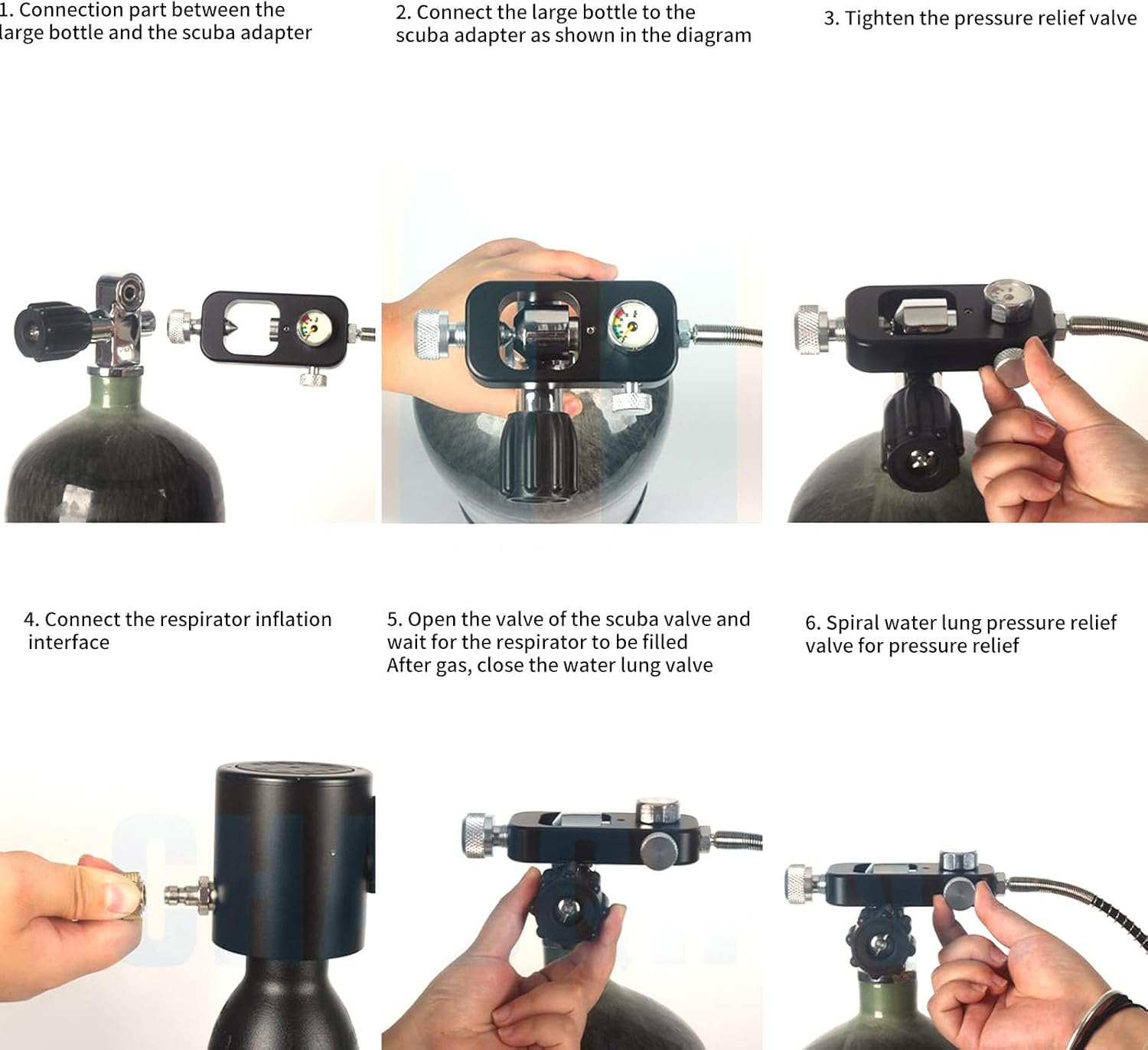 1. Connection part between the large bottle and the scuba adapter

2. Connect the large bottle to the scuba adapter as shown in the diagram

3. Tighten the pressure relief valve

4. Connect the respirator inflation interface

5. Open the valve of the scuba valve and wait for the respirator to be filled
After gas, close the water lung valve

6. Spiral water lung pressure relief valve for pressure relief