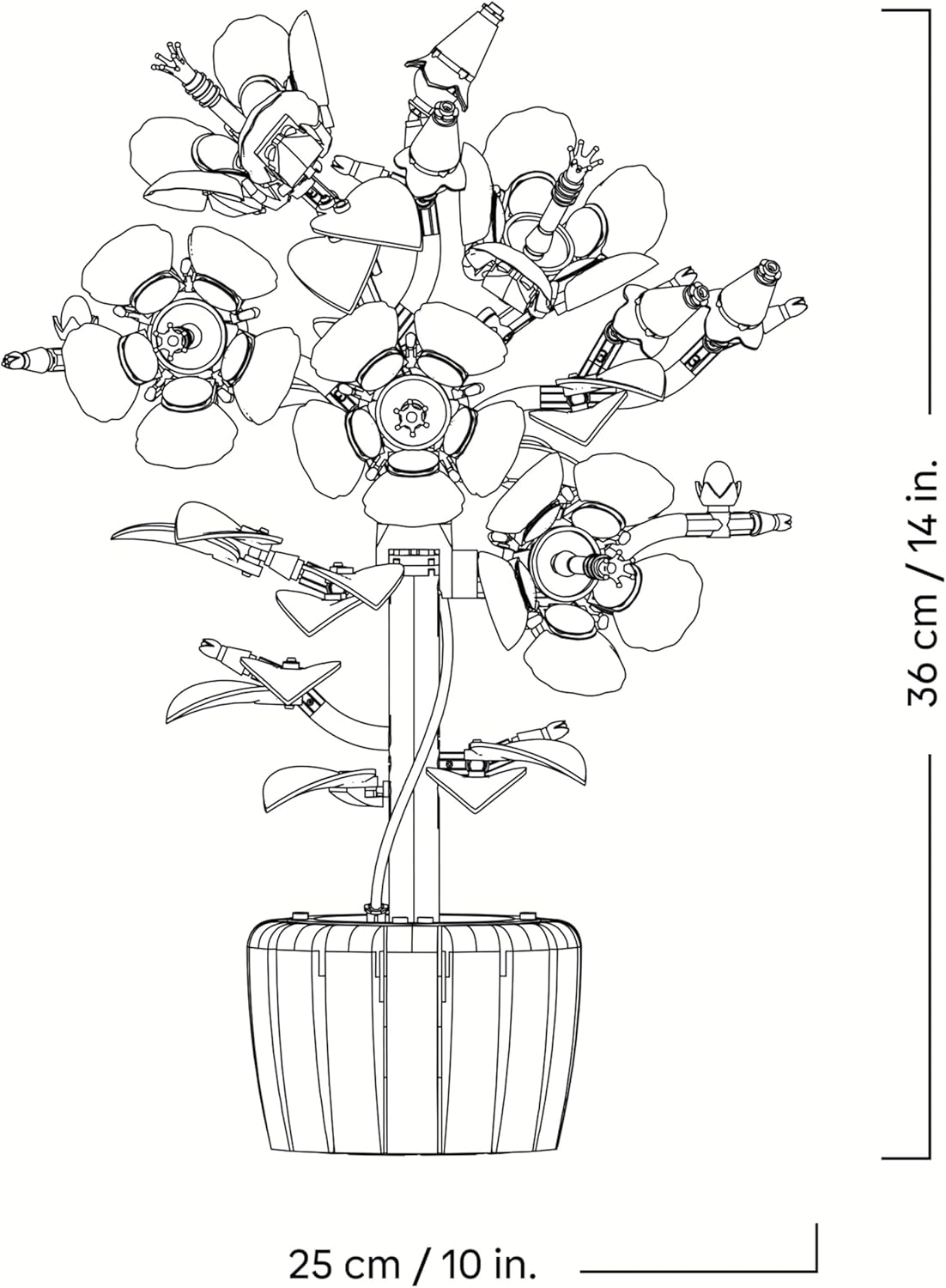 36 cm / 14 in.

25 cm / 10 in.