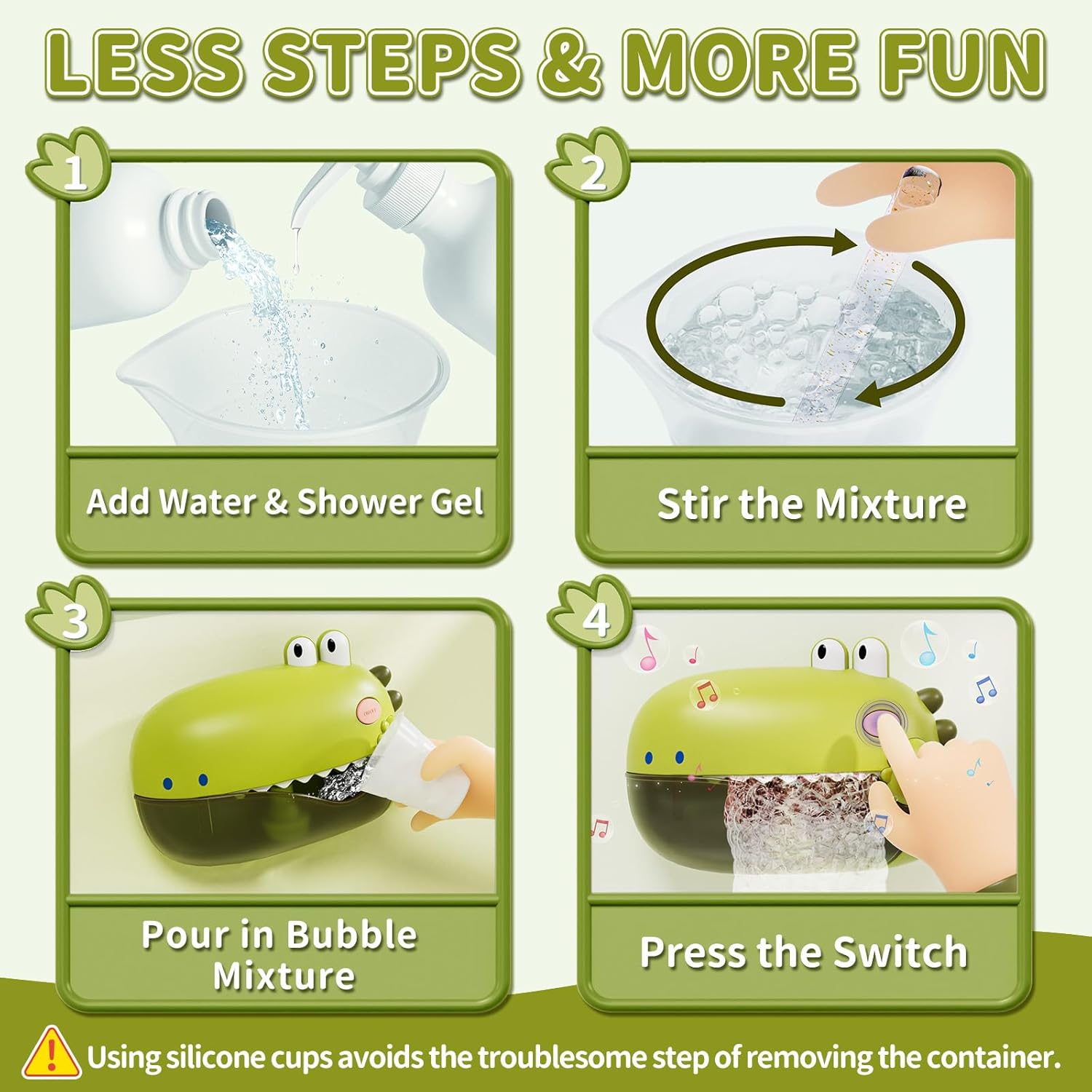 LESS STEPS & MORE FUN

1

Add Water & Shower Gel

2

Stir the Mixture

3

Pour in Bubble Mixture

4

Press the Switch

Using silicone cups avoids the troublesome step of removing the container.