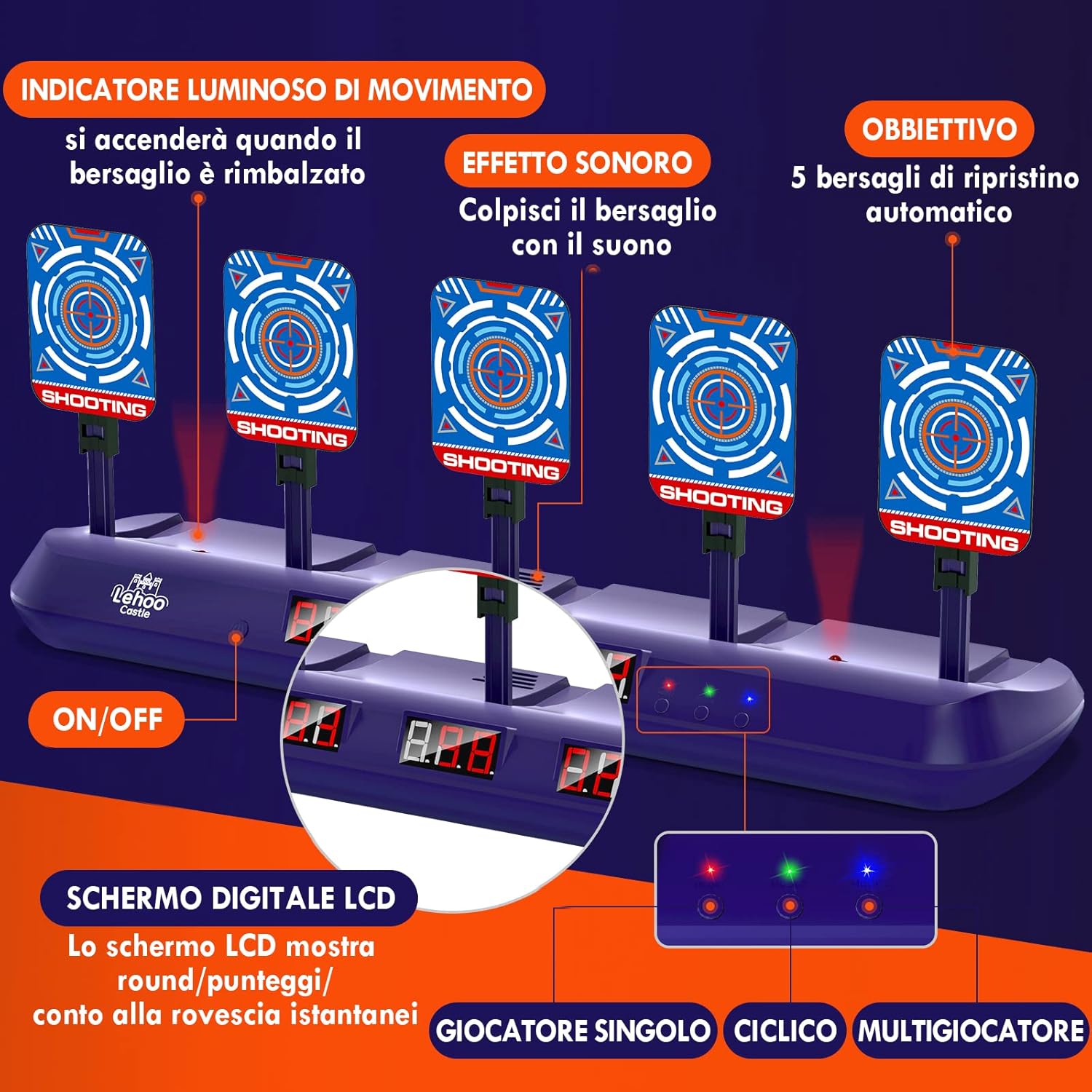 INDICATORE LUMINOSO DI MOVIMENTO

si accenderà quando il bersaglio è rimbalzato

EFFETTO SONORO

Colpisci il bersaglio con il suono

OBBIETTIVO

5 bersagli di ripristino automatico

SHOOTING

SHOOTING

SHOOTING

SHOOTING

SHOOTING

Lehoo Castle

ON/OFF

SCHERMO DIGITALE LCD

Lo schermo LCD mostra round/punteggi/ conto alla rovescia istantanei

GIOCATORE SINGOLO

CICLICO

MULTIGIOCATORE