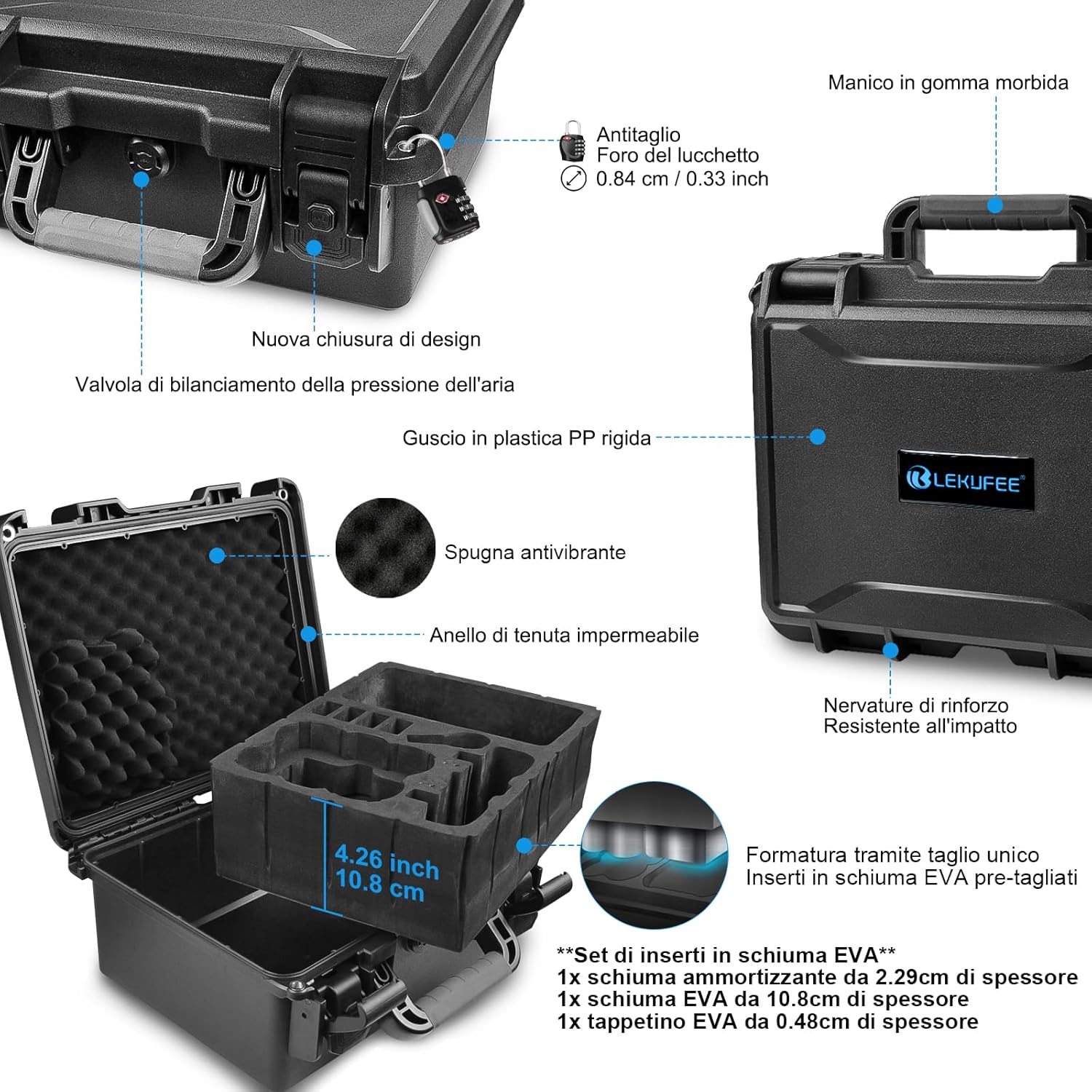 Manico in gomma morbida

Antitaglio
Foro del lucchetto
0.84 cm / 0.33 inch

Nuova chiusura di design

Valvola di bilanciamento della pressione dell'aria

Guscio in plastica PP rigida

LEKUFEE

Spugna antivibrante

Anello di tenuta impermeabile

Nervature di rinforzo
Resistente all'impatto

4.26 inch
10.8 cm

Formatura tramite taglio unico
Inserti in schiuma EVA pre-tagliati

**Set di inserti in schiuma EVA**
1x schiuma ammortizzante da 2.29cm di spessore
1x schiuma EVA da 10.8cm di spessore
1x tappetino EVA da 0.48cm di spessore