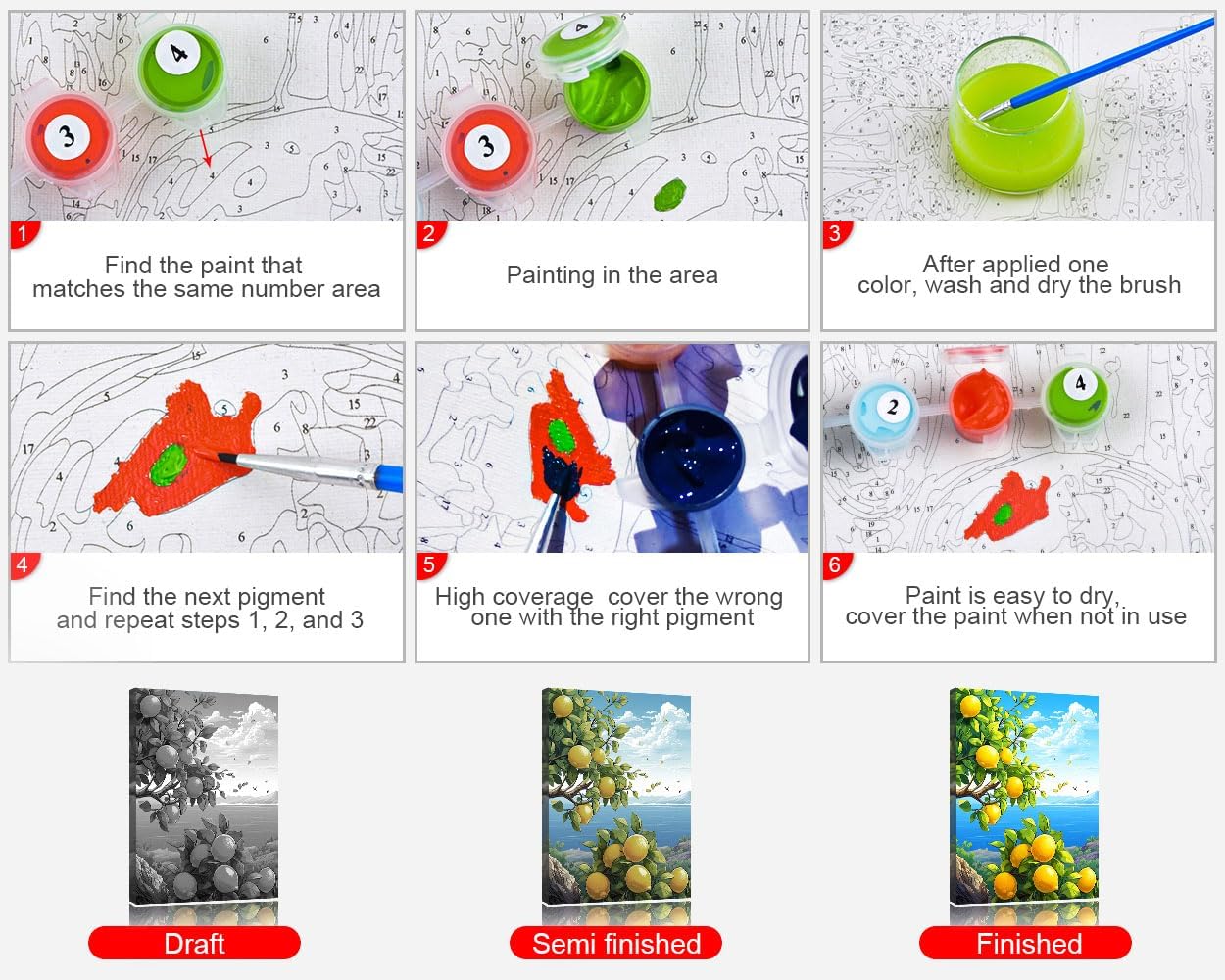 1
Find the paint that matches the same number area

2
Painting in the area

3
After applied one color, wash and dry the brush

4
Find the next pigment and repeat steps 1, 2, and 3

5
High coverage cover the wrong one with the right pigment

6
Paint is easy to dry, cover the paint when not in use

Draft

Semi finished

Finished