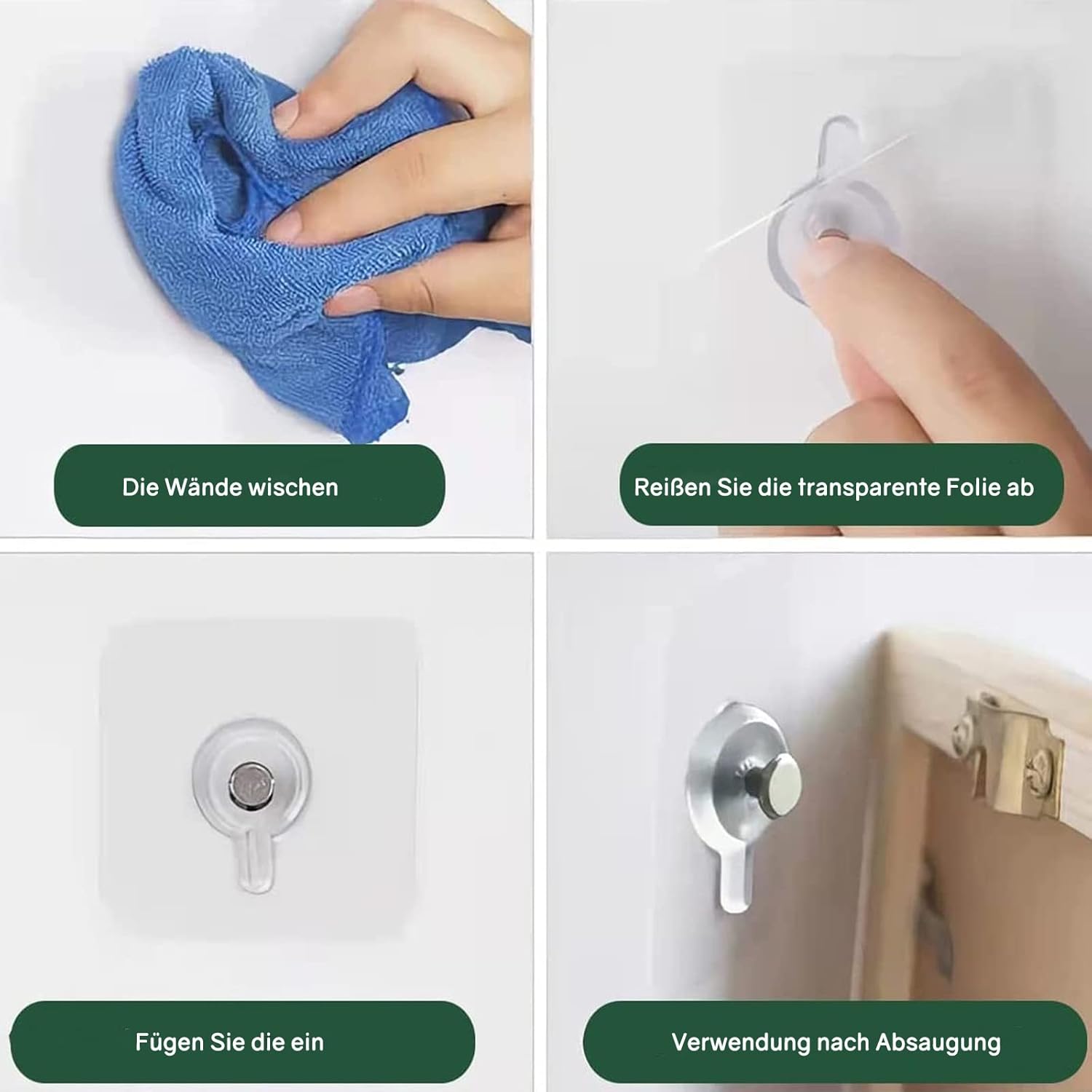 Die Wände wischen

Reißen Sie die transparente Folie ab

Fügen Sie die ein

Verwendung nach Absaugung