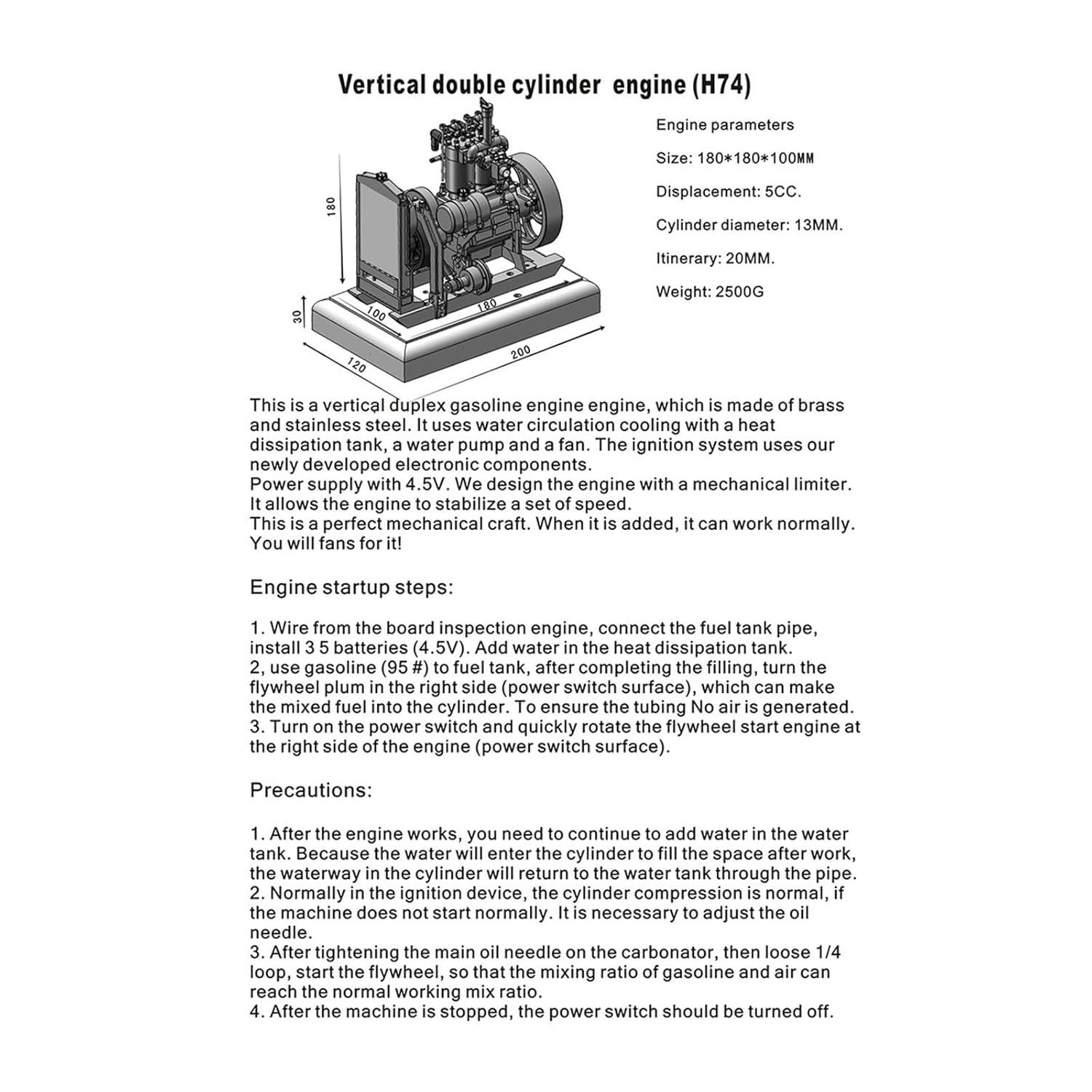 Vertical double cylinder engine (H74)

180

30

100

180

120

200

Engine parameters

Size: 180*180*100MM

Displacement: 5CC.

Cylinder diameter: 13MM.

Itinerary: 20MM.

Weight: 2500G

This is a vertical duplex gasoline engine engine, which is made of brass and stainless steel. It uses water circulation cooling with a heat dissipation tank, a water pump and a fan. The ignition system uses our newly developed electronic components.
Power supply with 4.5V. We design the engine with a mechanical limiter. It allows the engine to stabilize a set of speed.
This is a perfect mechanical craft. When it is added, it can work normally. You will fans for it!

Engine startup steps:

1. Wire from the board inspection engine, connect the fuel tank pipe, install 3 5 batteries (4.5V). Add water in the heat dissipation tank.
2, use gasoline (95 #) to fuel tank, after completing the filling, turn the flywheel plum in the right side (power switch surface), which can make the mixed fuel into the cylinder. To ensure the tubing No air is generated.
3. Turn on the power switch and quickly rotate the flywheel start engine at the right side of the engine (power switch surface).

Precautions:

1. After the engine works, you need to continue to add water in the water tank. Because the water will enter the cylinder to fill the space after work, the waterway in the cylinder will return to the water tank through the pipe.
2. Normally in the ignition device, the cylinder compression is normal, if the machine does not start normally. It is necessary to adjust the oil needle.
3. After tightening the main oil needle on the carbonator, then loose 1/4 loop, start the flywheel, so that the mixing ratio of gasoline and air can reach the normal working mix ratio.
4. After the machine is stopped, the power switch should be turned off.