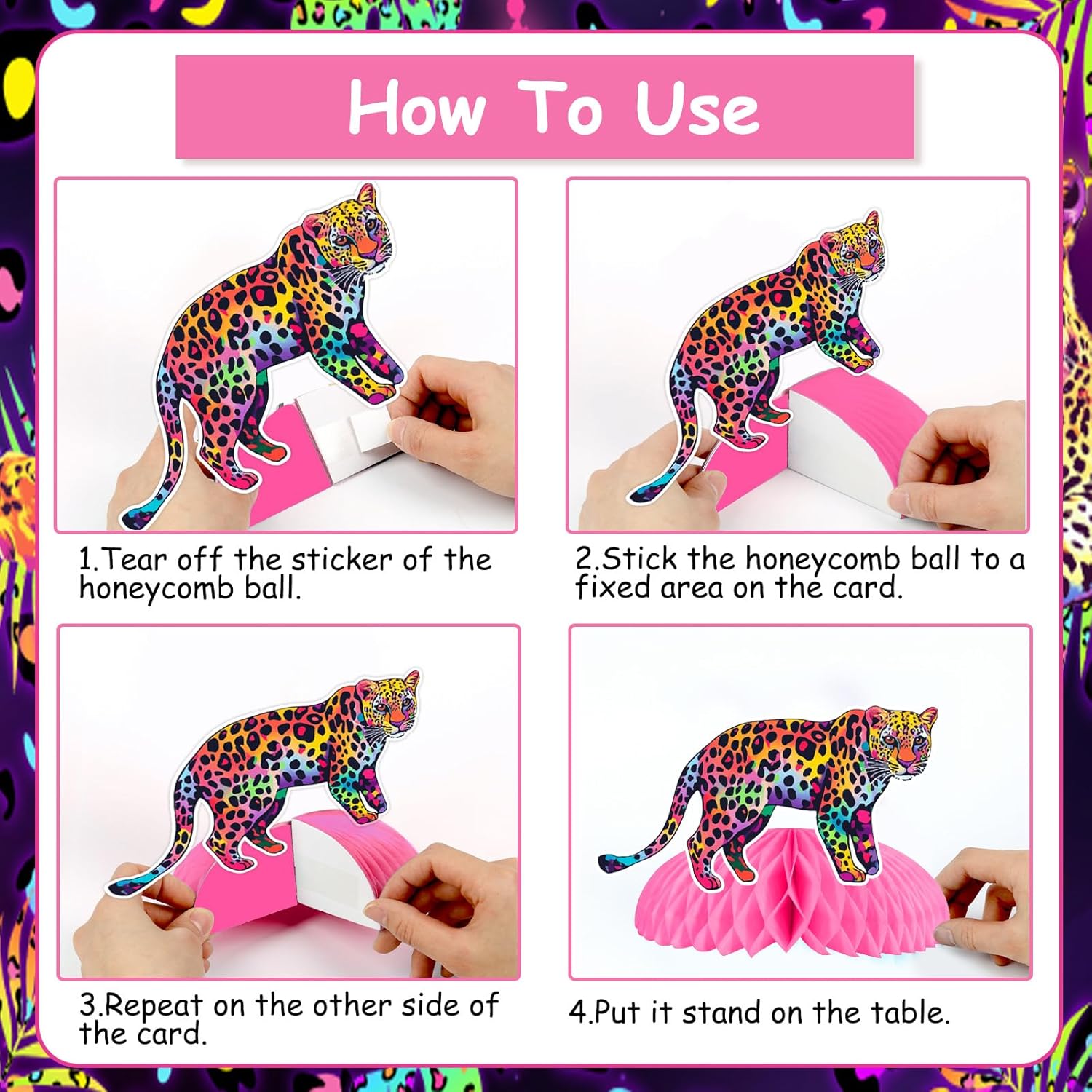 How To Use

1.Tear off the sticker of the honeycomb ball.

2.Stick the honeycomb ball to a fixed area on the card.

3.Repeat on the other side of the card.

4.Put it stand on the table.