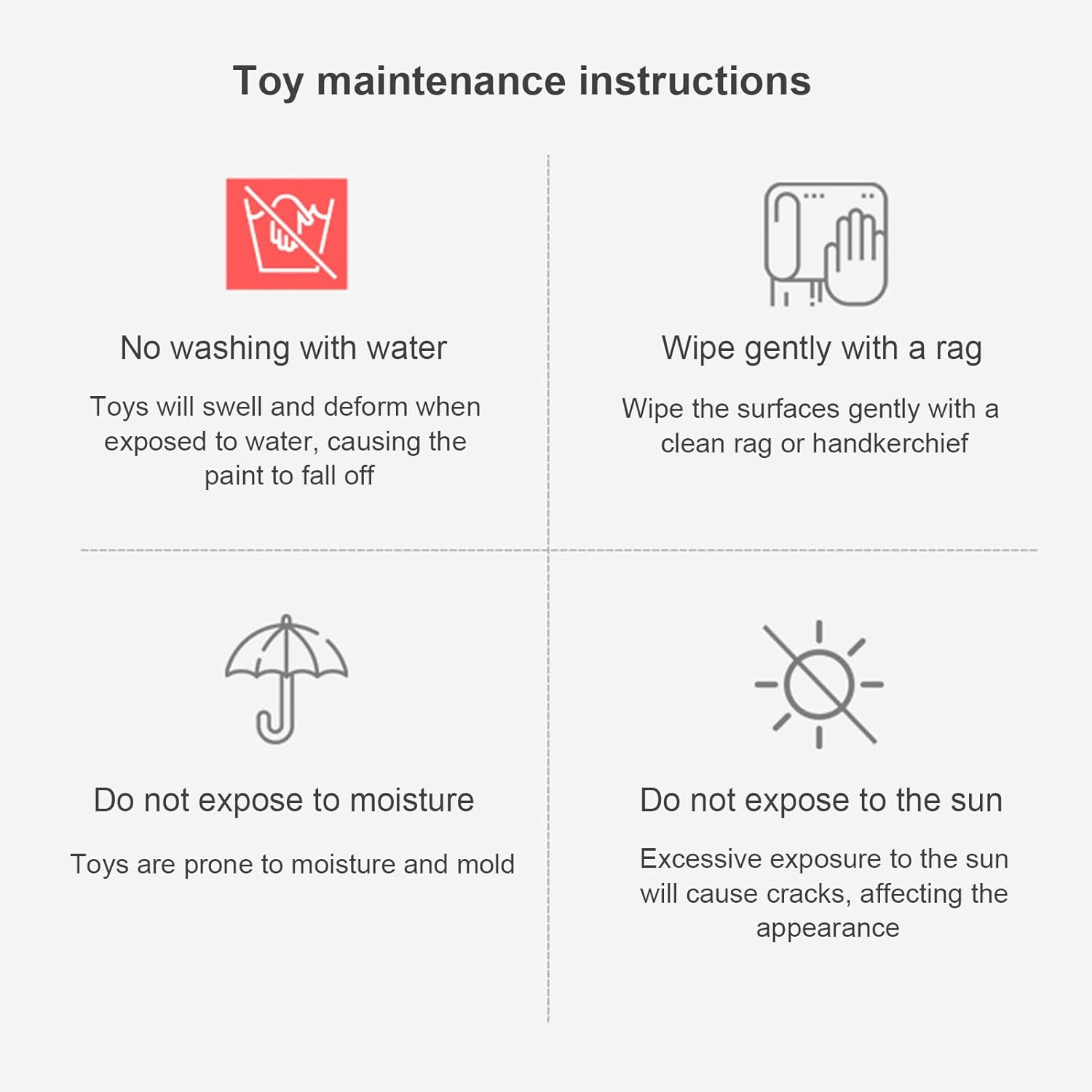 Toy maintenance instructions

No washing with water

Toys will swell and deform when exposed to water, causing the paint to fall off

Wipe gently with a rag

Wipe the surfaces gently with a clean rag or handkerchief

Do not expose to moisture

Toys are prone to moisture and mold

Do not expose to the sun

Excessive exposure to the sun will cause cracks, affecting the appearance