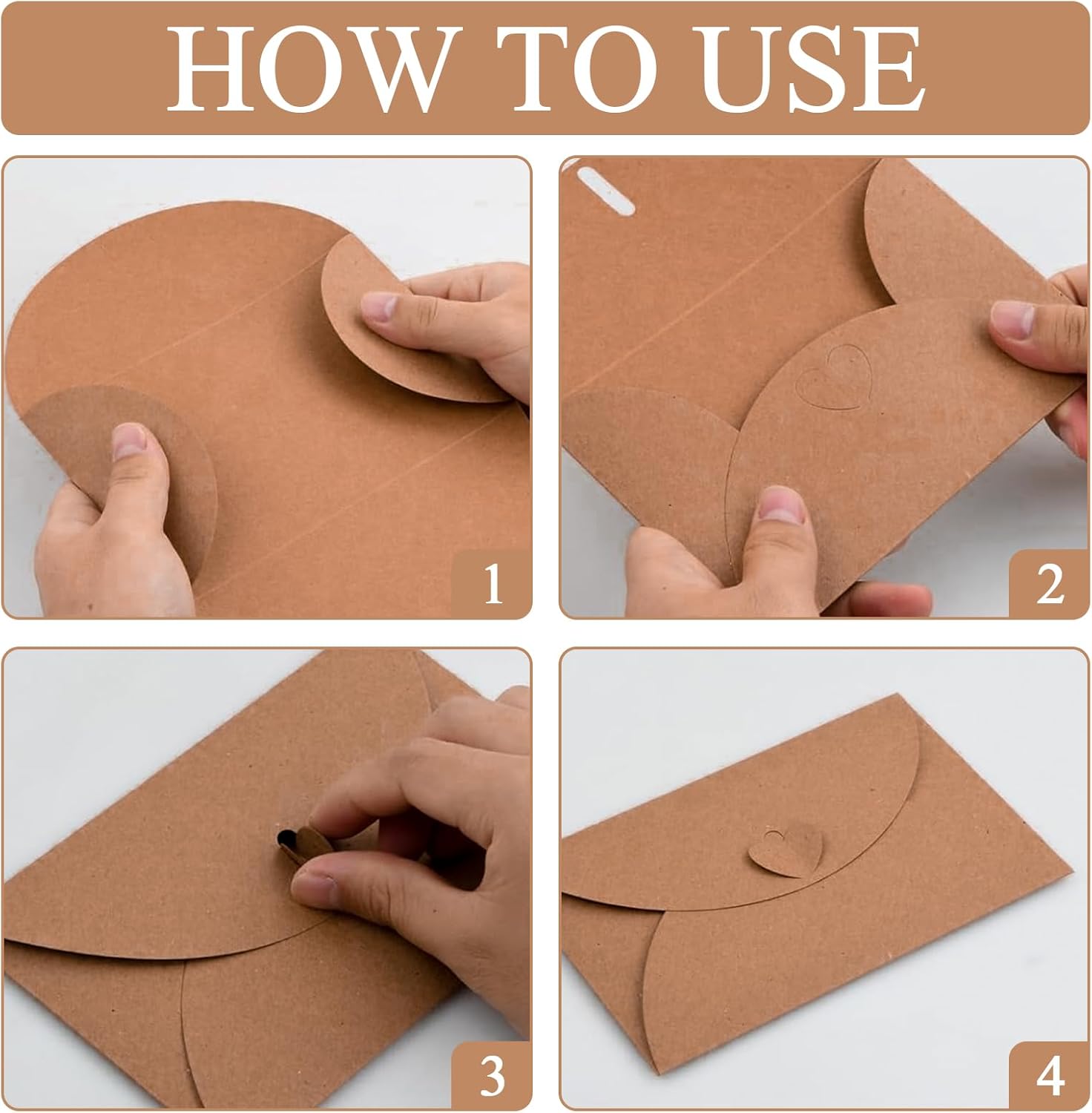 HOW TO USE

1

2

3

4