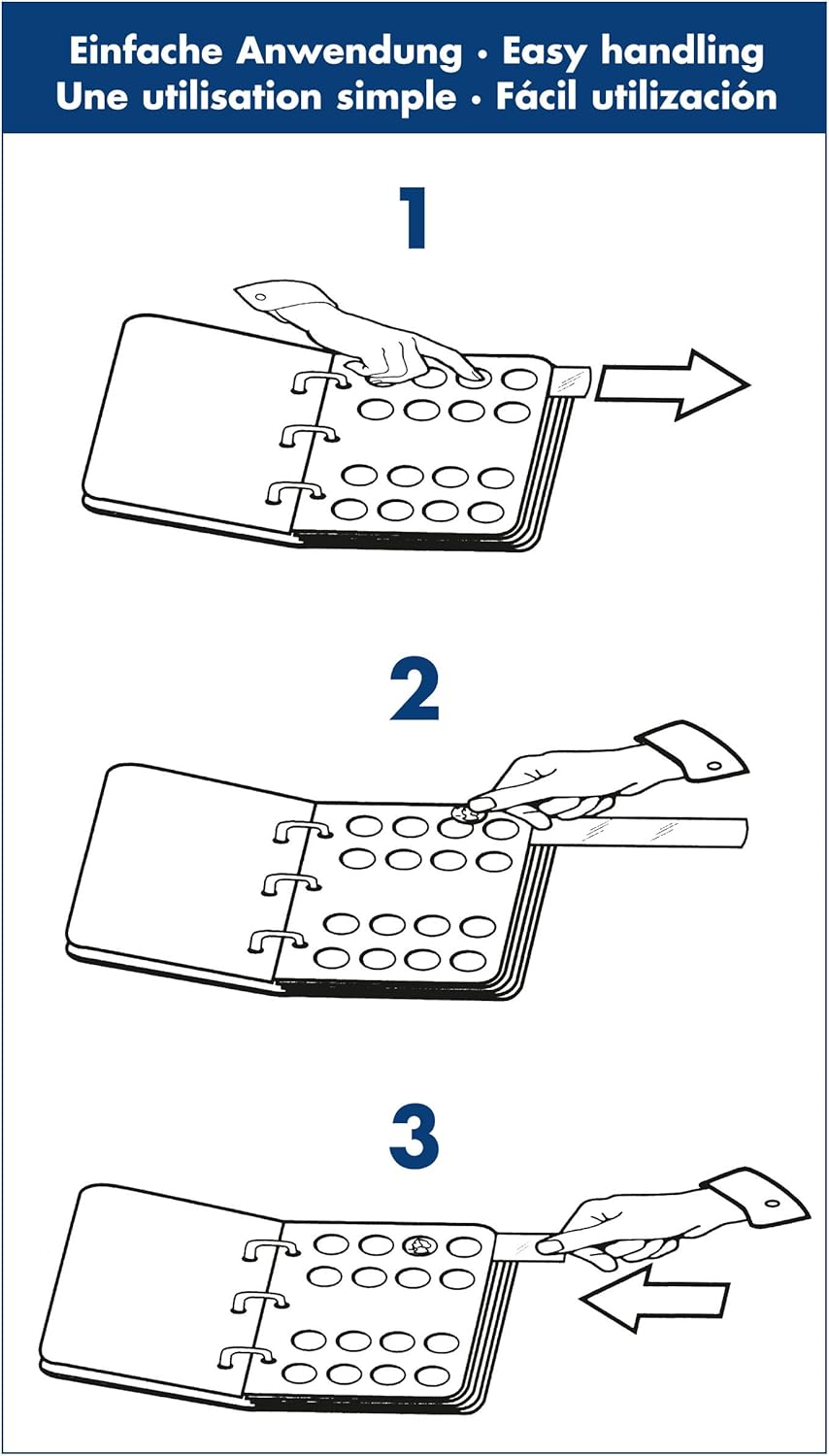 Einfache Anwendung • Easy handling
Une utilisation simple • Fácil utilización

1

2

3