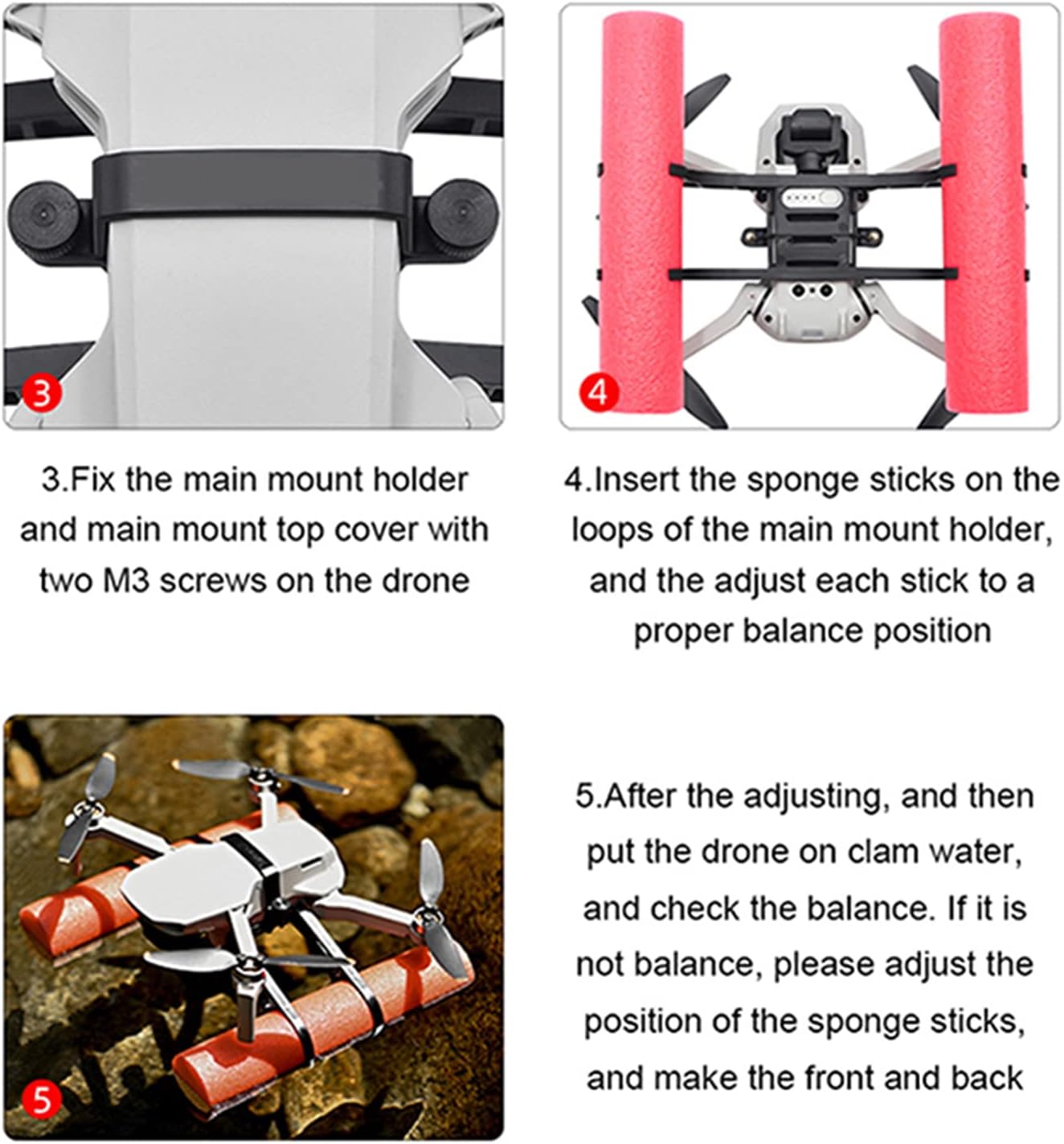 3

4

3.Fix the main mount holder and main mount top cover with two M3 screws on the drone

4.Insert the sponge sticks on the loops of the main mount holder, and the adjust each stick to a proper balance position

5

5.After the adjusting, and then put the drone on clam water, and check the balance. If it is not balance, please adjust the position of the sponge sticks, and make the front and back