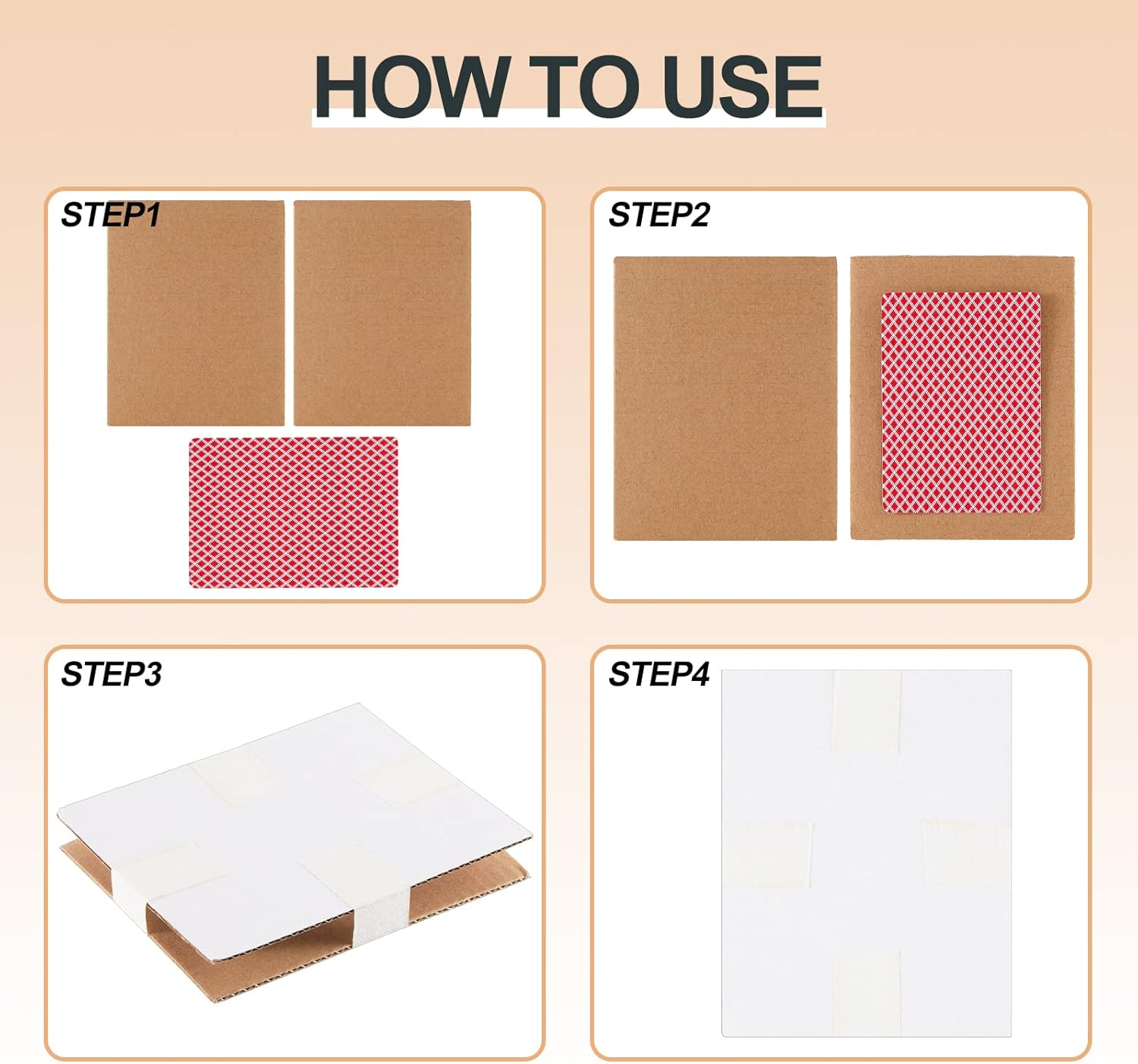 HOW TO USE

STEP1

STEP2

STEP3

STEP4