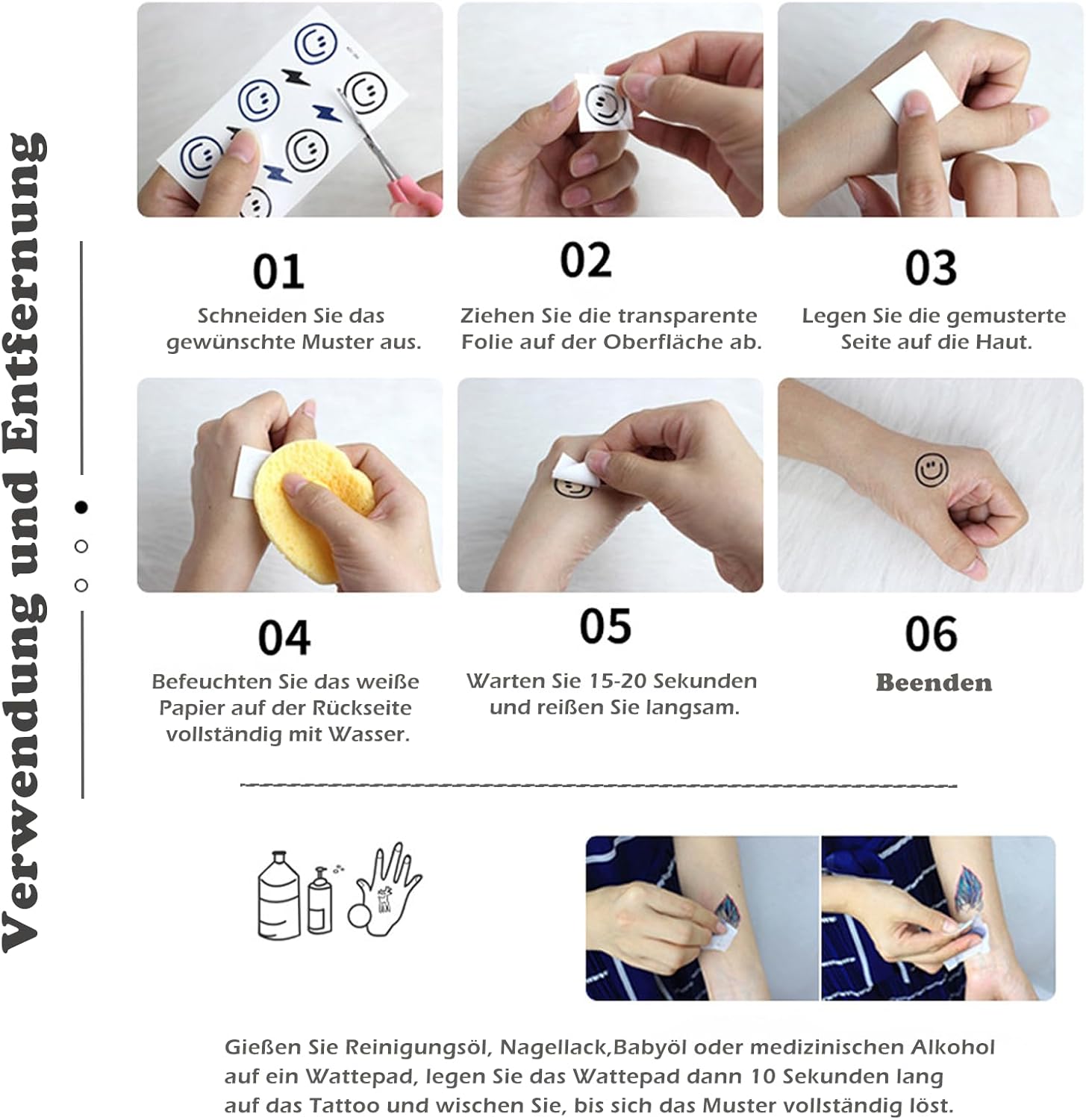 Verwendung und Entfernung

01
Schneiden Sie das gewünschte Muster aus.

02
Ziehen Sie die transparente Folie auf der Oberfläche ab.

03
Legen Sie die gemusterte Seite auf die Haut.

04
Befeuchten Sie das weiße Papier auf der Rückseite vollständig mit Wasser.

05
Warten Sie 15-20 Sekunden und reißen Sie langsam.

06
Beenden

Gießen Sie Reinigungsöl, Nagellack,Babyöl oder medizinischen Alkohol auf ein Wattepad, legen Sie das Wattepad dann 10 Sekunden lang auf das Tattoo und wischen Sie, bis sich das Muster vollständig löst.