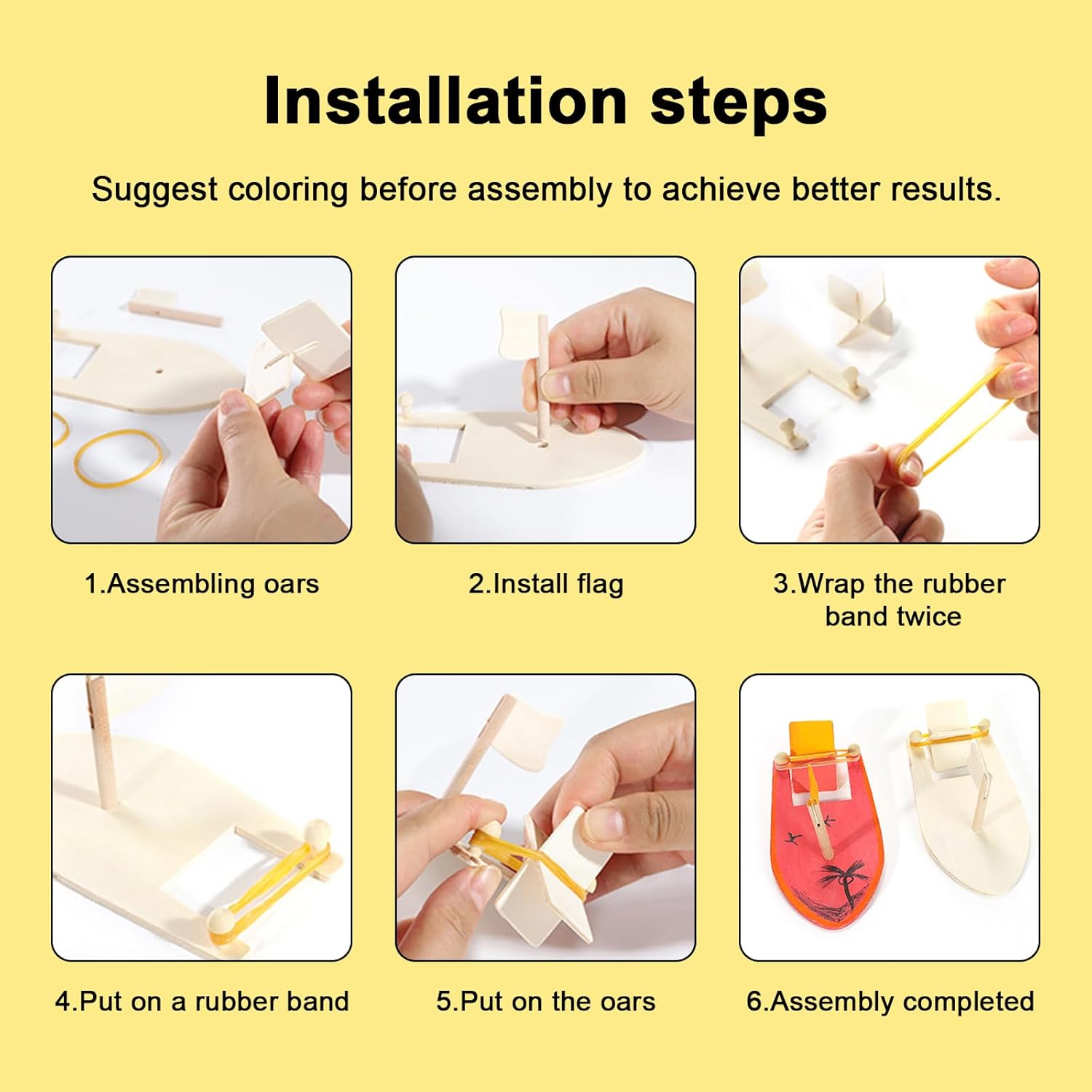 Installation steps

Suggest coloring before assembly to achieve better results.

1.Assembling oars

2.Install flag

3.Wrap the rubber band twice

4.Put on a rubber band

5.Put on the oars

6.Assembly completed