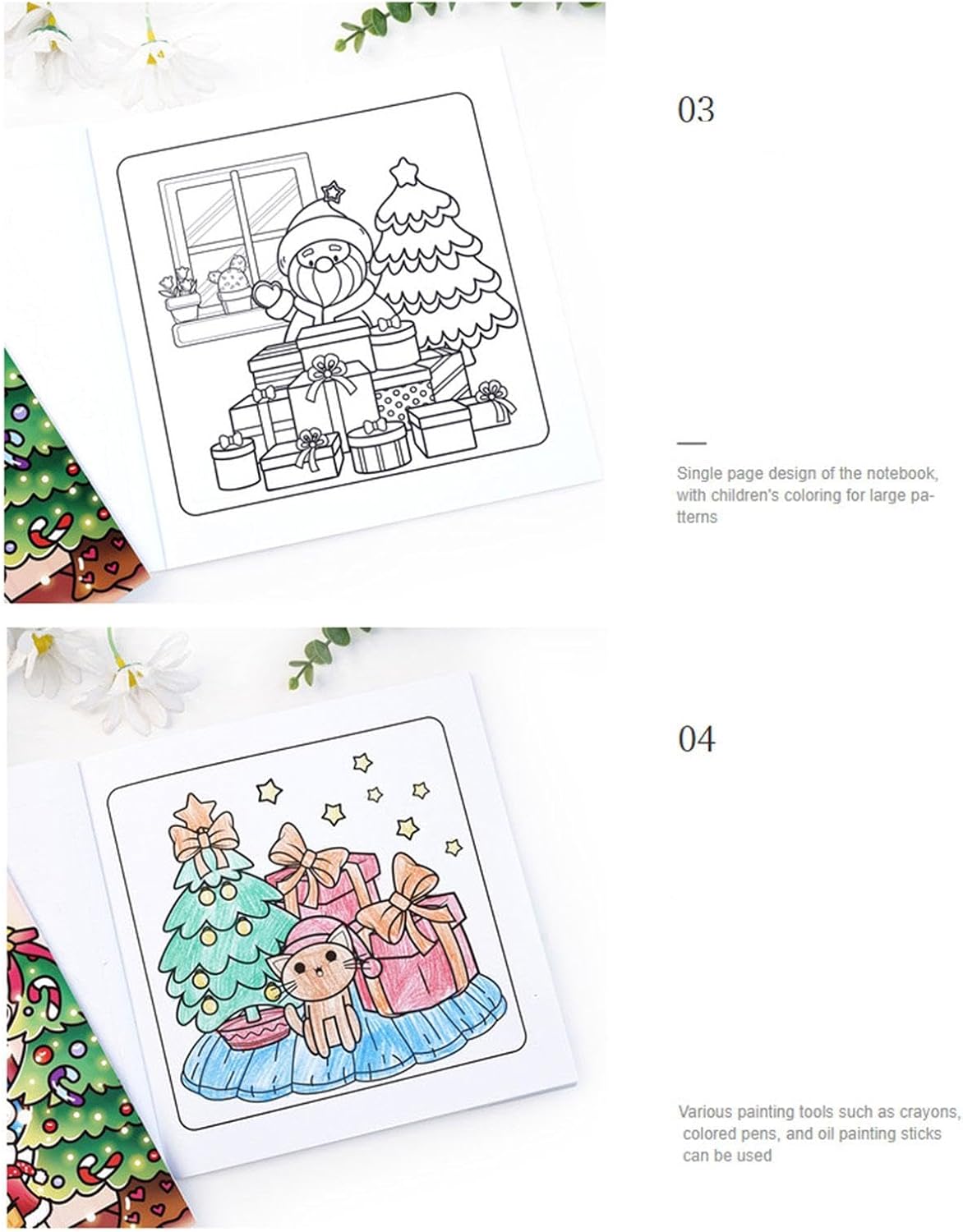 03

Single page design of the notebook, with children's coloring for large patterns

04

Various painting tools such as crayons, colored pens, and oil painting sticks can be used