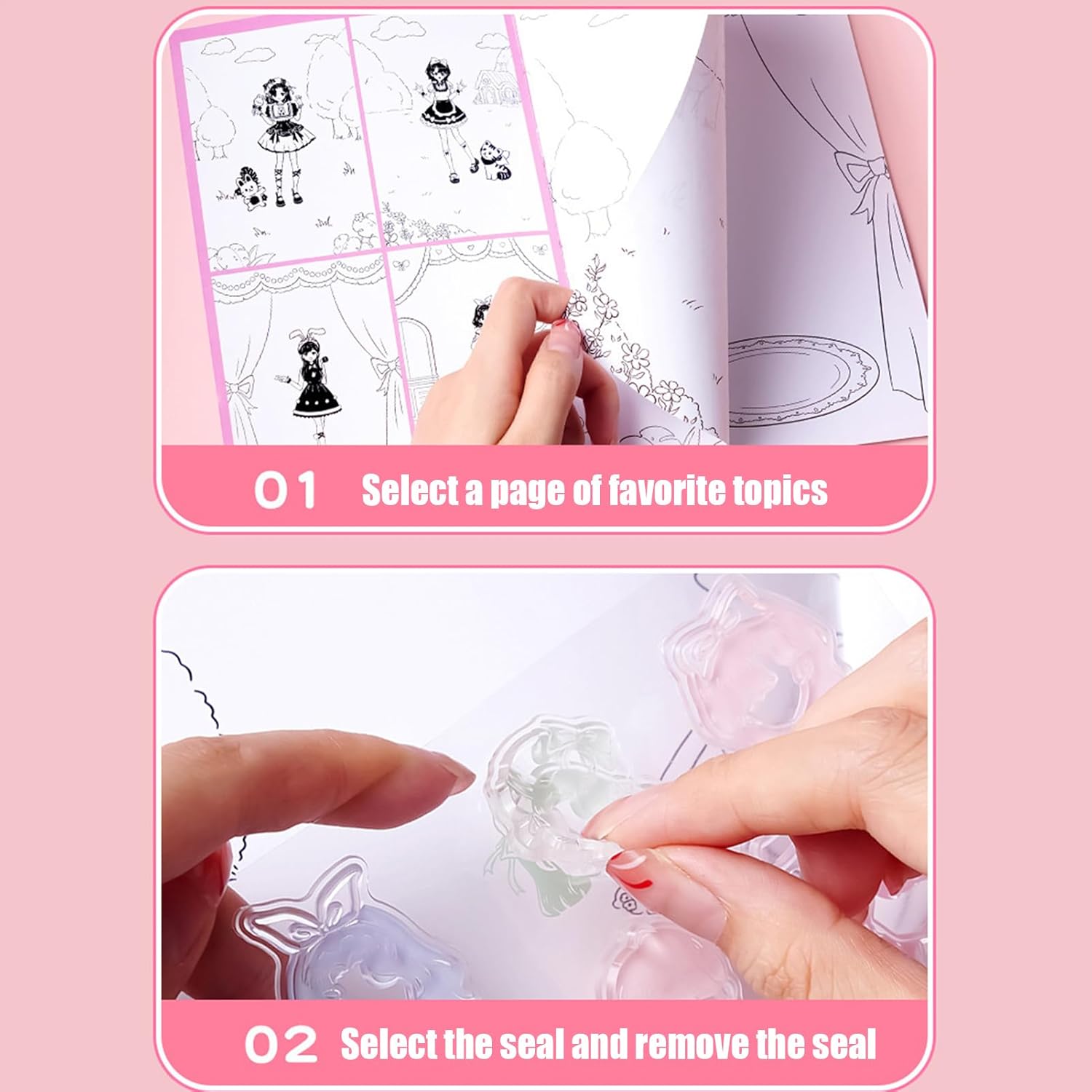 01 Select a page of favorite topics

02 Select the seal and remove the seal