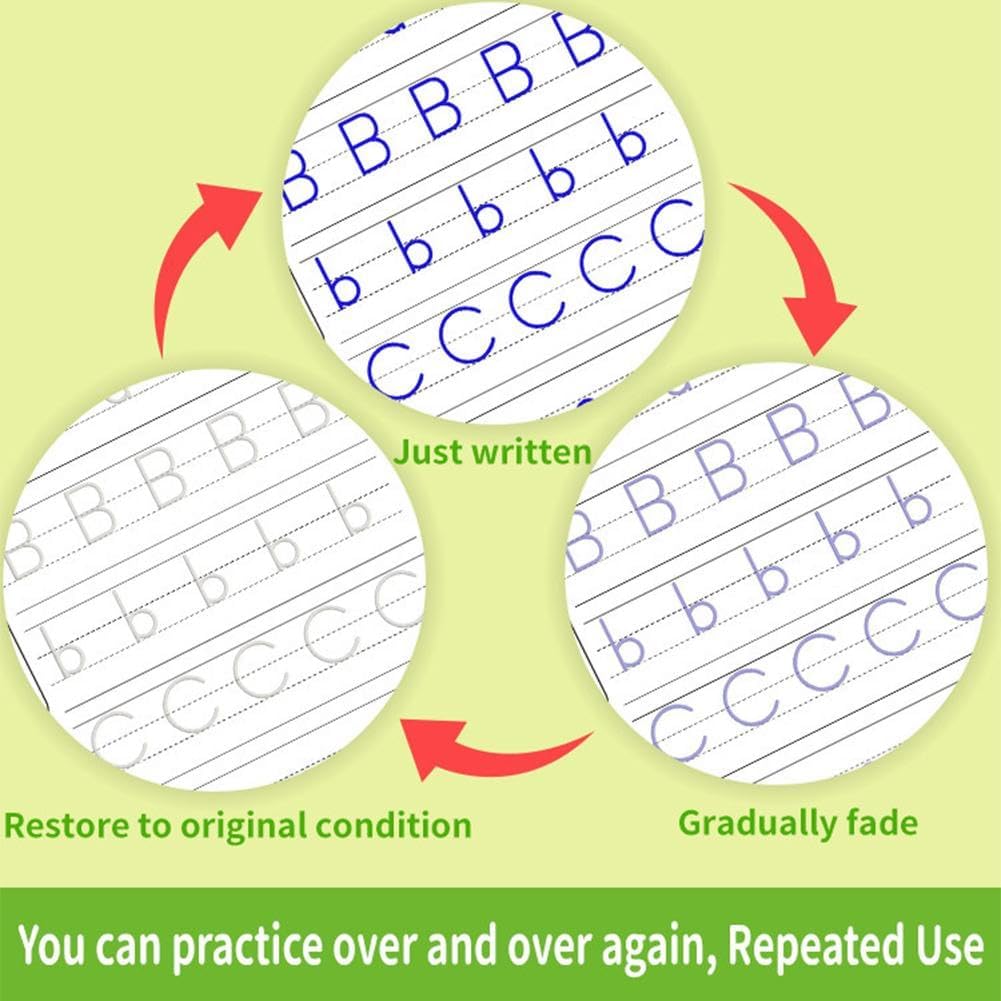 B B B B B
b b b b b
C C C C C
Just written

B B B B B
b b b b b
C C C C C
Gradually fade

B B B B B
b b b b b
C C C C C
Restore to original condition

You can practice over and over again, Repeated Use