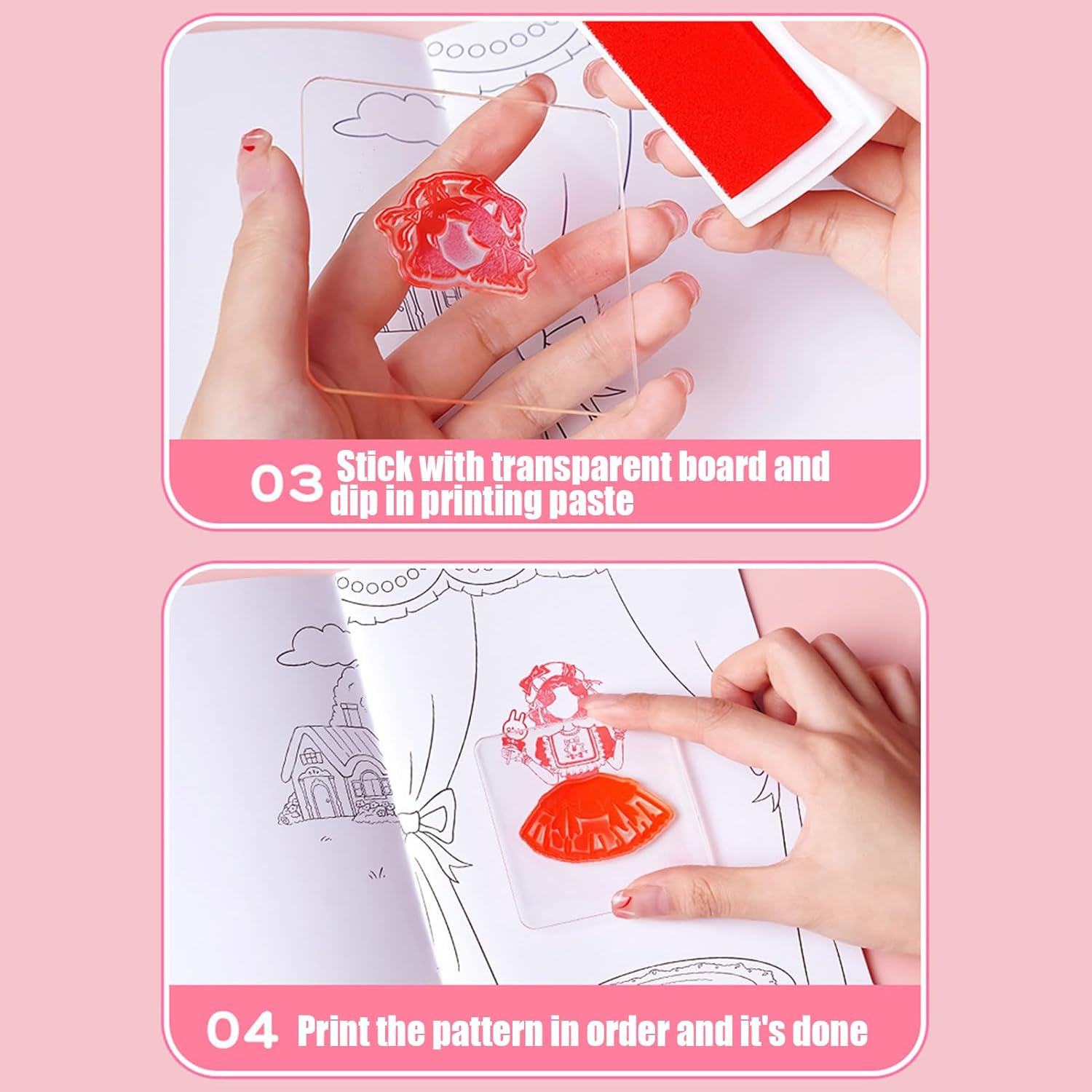 03 Stick with transparent board and dip in printing paste

04 Print the pattern in order and it's done