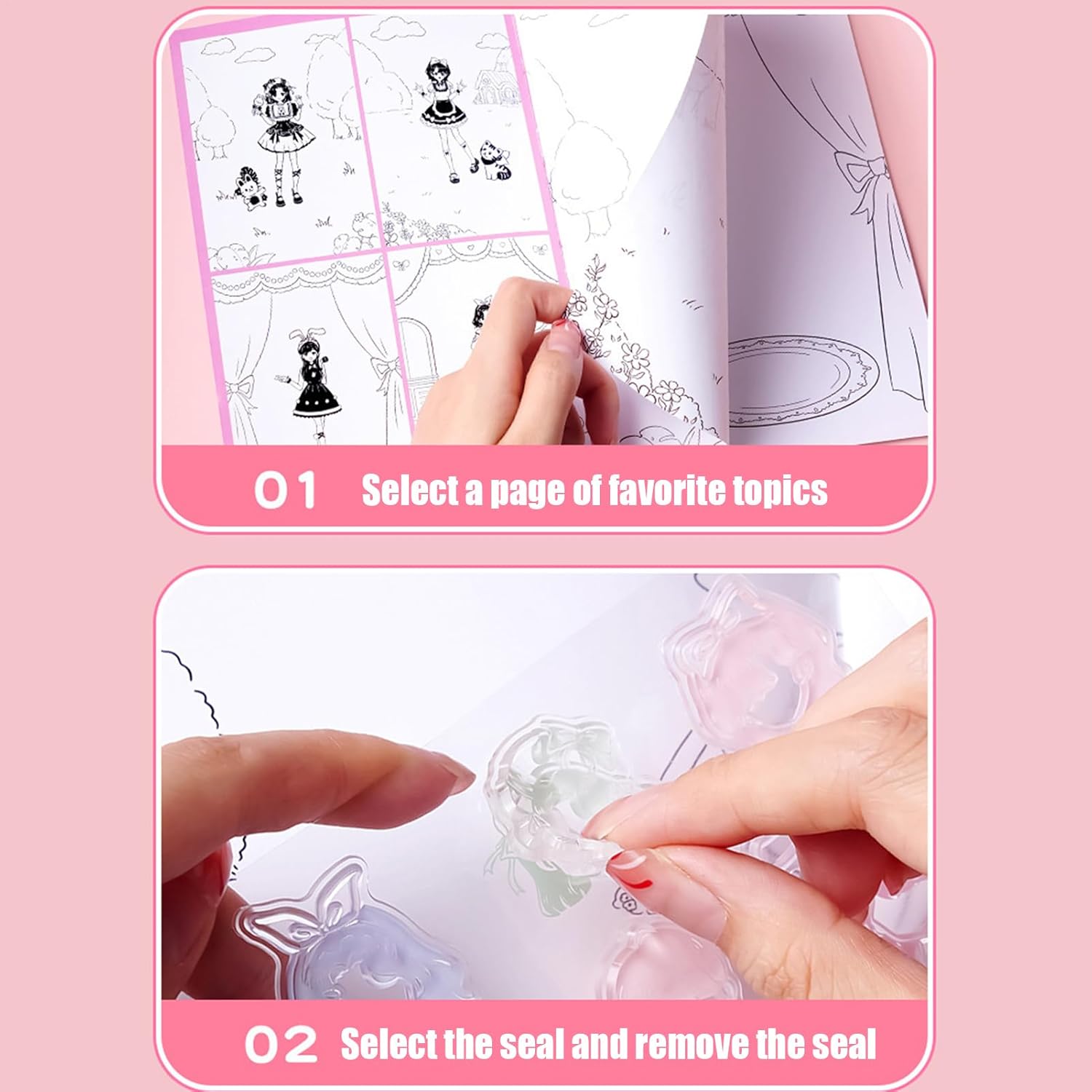 01 Select a page of favorite topics

02 Select the seal and remove the seal