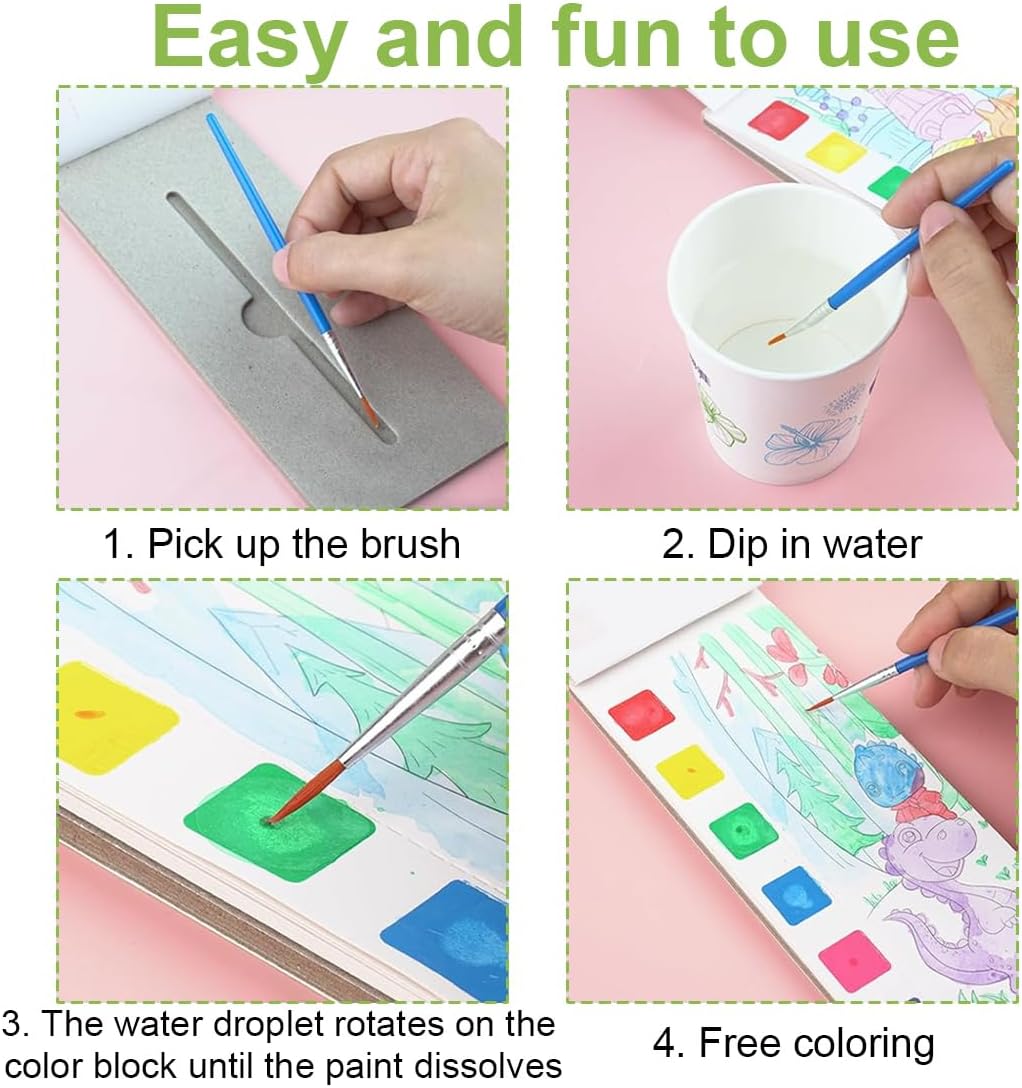 Easy and fun to use

1. Pick up the brush

2. Dip in water

3. The water droplet rotates on the color block until the paint dissolves

4. Free coloring