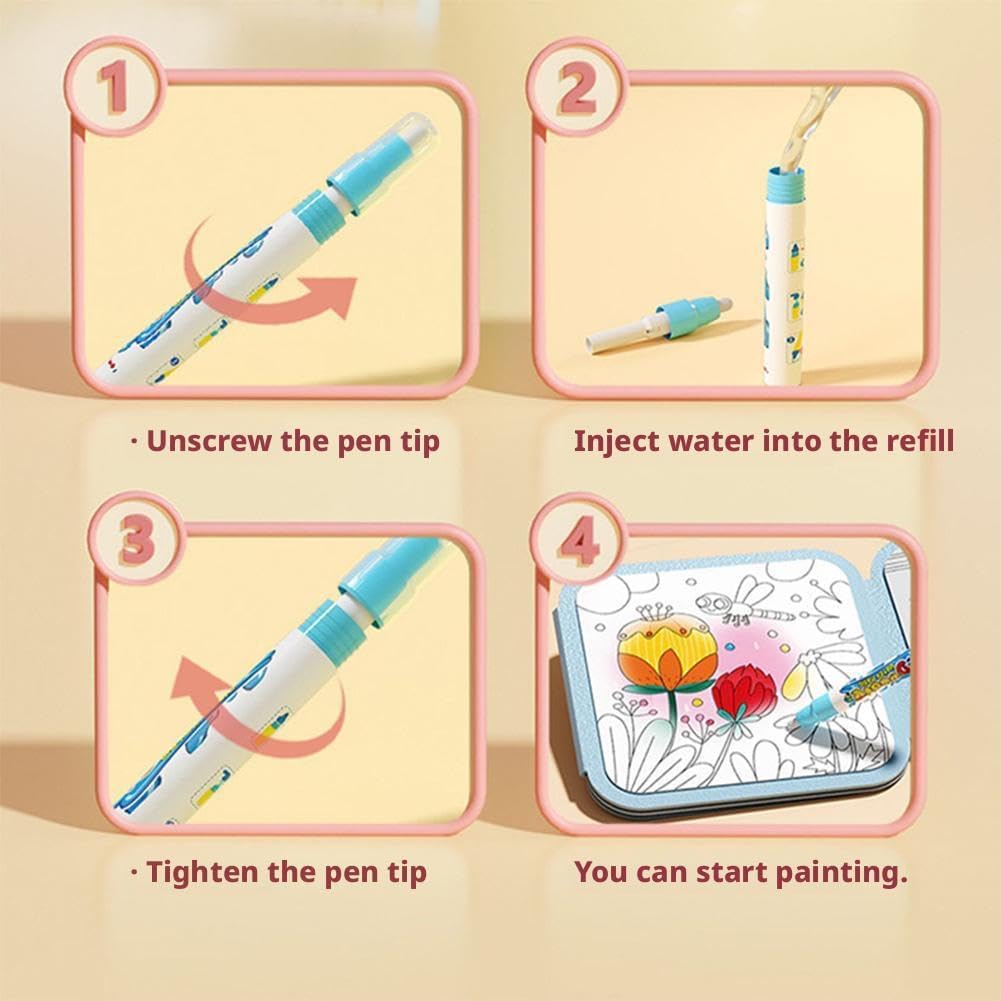 1

· Unscrew the pen tip

2

Inject water into the refill

3

· Tighten the pen tip

4

You can start painting.