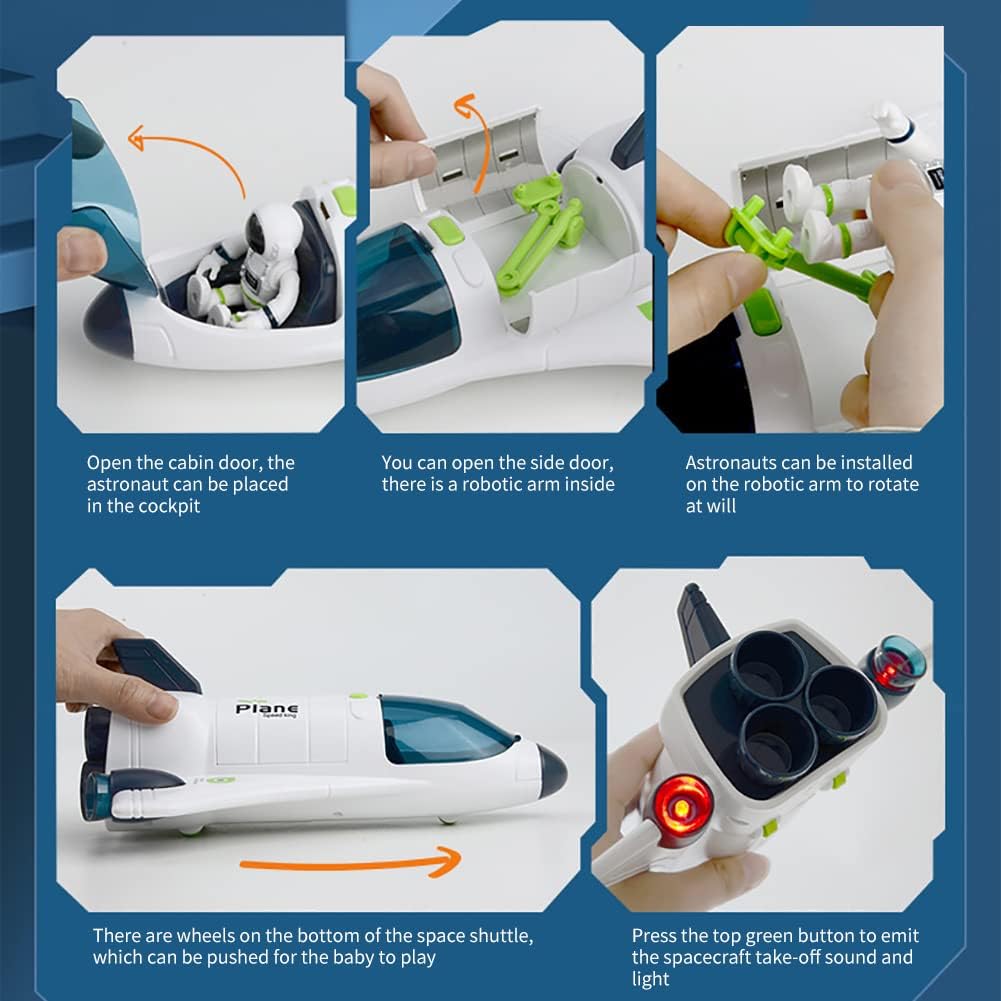 Open the cabin door, the astronaut can be placed in the cockpit

You can open the side door, there is a robotic arm inside

Astronauts can be installed on the robotic arm to rotate at will

Plane
Speed king

There are wheels on the bottom of the space shuttle, which can be pushed for the baby to play

Press the top green button to emit the spacecraft take-off sound and light