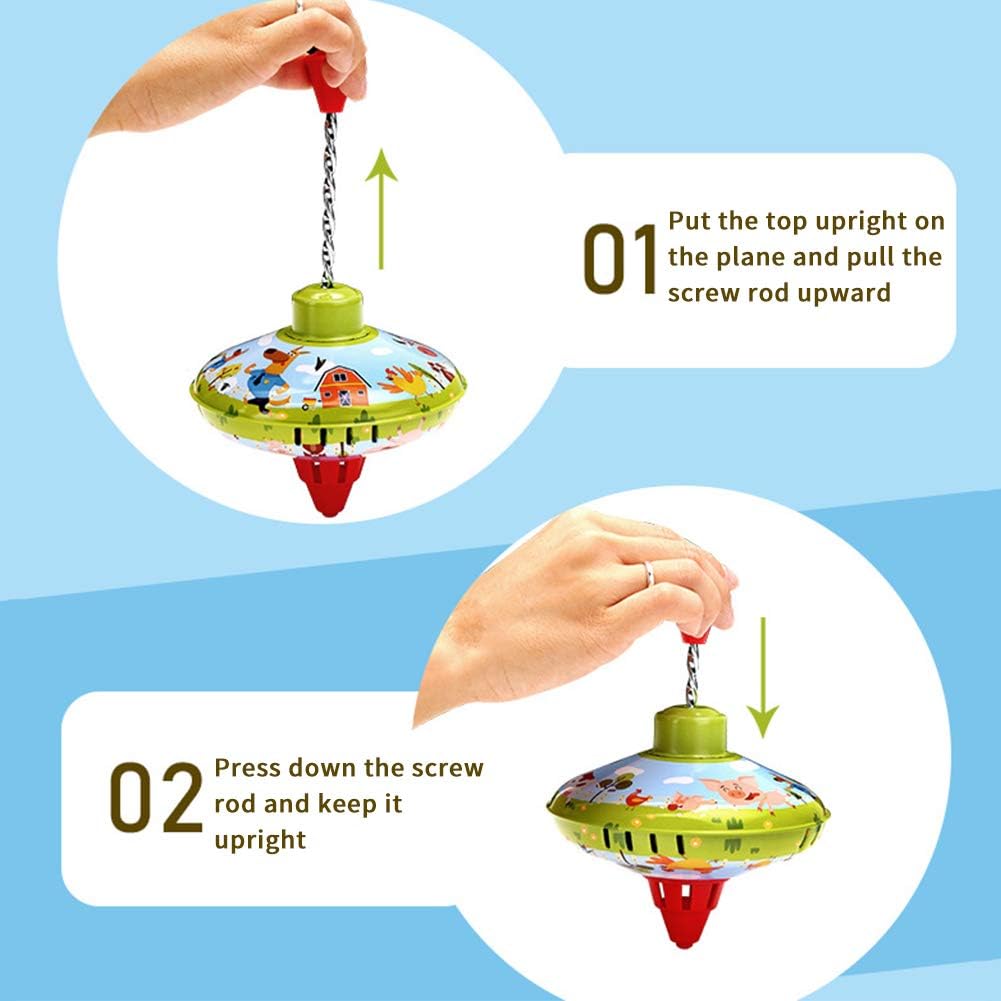 01 Put the top upright on the plane and pull the screw rod upward

02 Press down the screw rod and keep it upright