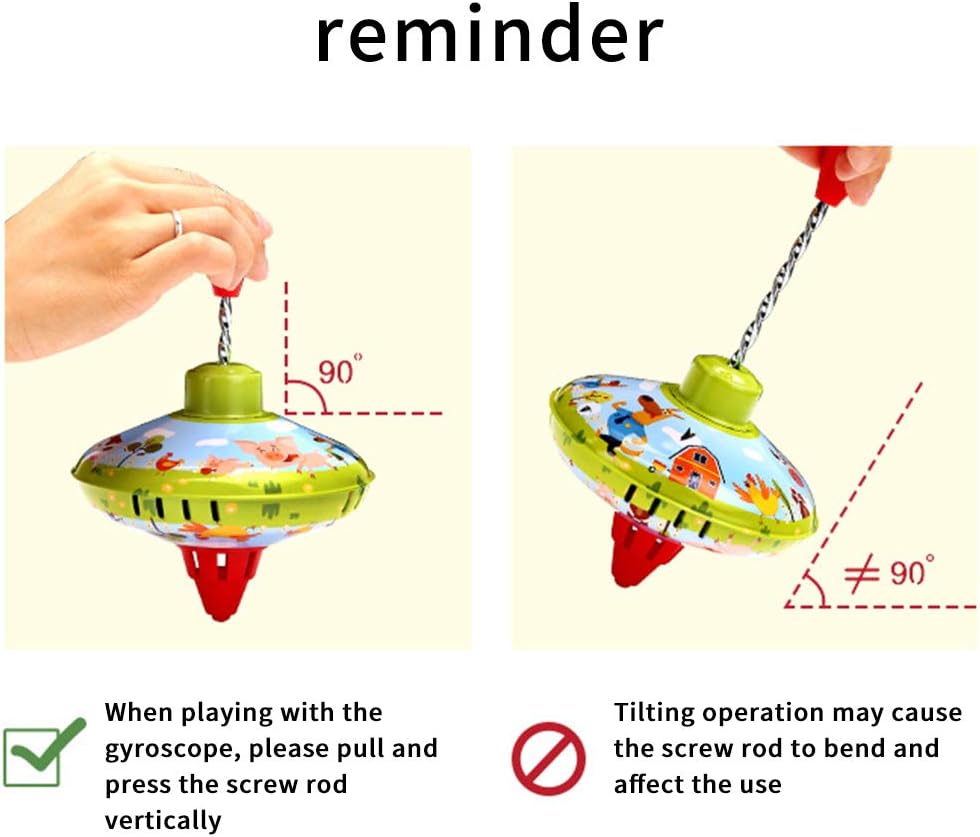 reminder

$90^\circ$

$\neq 90^\circ$

When playing with the gyroscope, please pull and press the screw rod vertically

Tilting operation may cause the screw rod to bend and affect the use