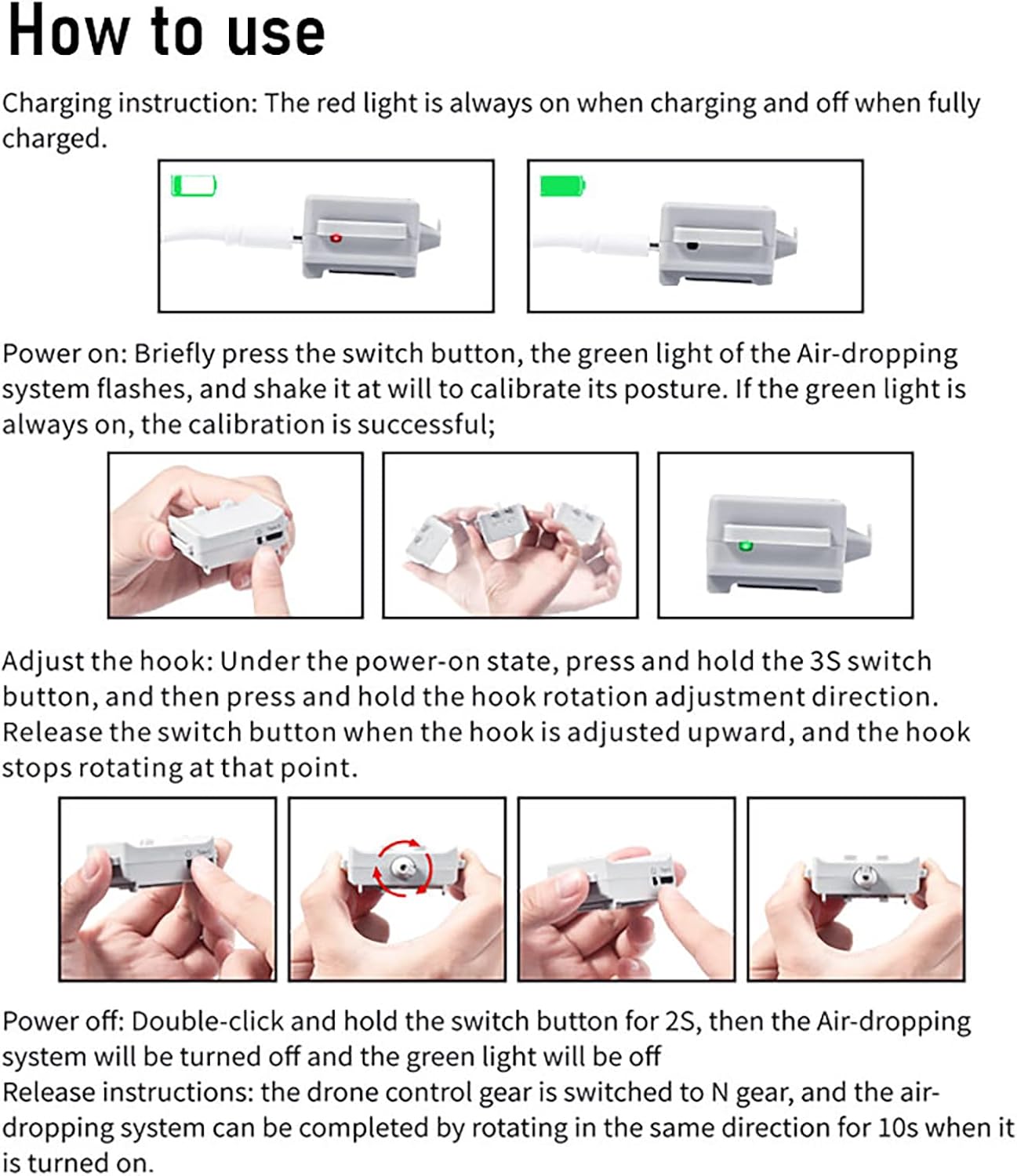 How to use

Charging instruction: The red light is always on when charging and off when fully charged.

Power on: Briefly press the switch button, the green light of the Air-dropping system flashes, and shake it at will to calibrate its posture. If the green light is always on, the calibration is successful;

Adjust the hook: Under the power-on state, press and hold the 3S switch button, and then press and hold the hook rotation adjustment direction. Release the switch button when the hook is adjusted upward, and the hook stops rotating at that point.

Power off: Double-click and hold the switch button for 2S, then the Air-dropping system will be turned off and the green light will be off
Release instructions: the drone control gear is switched to N gear, and the air-dropping system can be completed by rotating in the same direction for 10s when it is turned on.