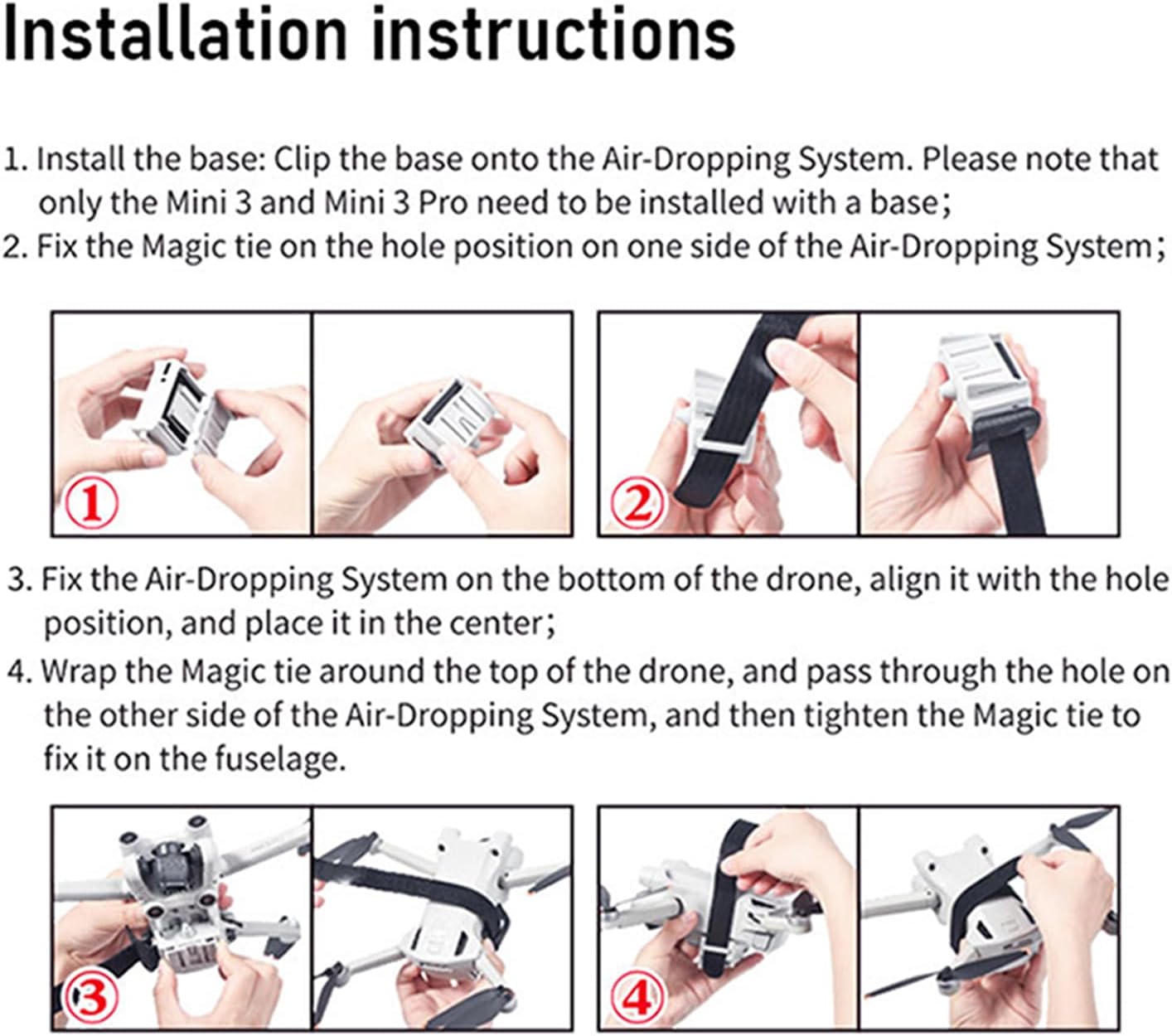 Installation instructions

1. Install the base: Clip the base onto the Air-Dropping System. Please note that only the Mini 3 and Mini 3 Pro need to be installed with a base;
2. Fix the Magic tie on the hole position on one side of the Air-Dropping System;

①

②

3. Fix the Air-Dropping System on the bottom of the drone, align it with the hole position, and place it in the center;
4. Wrap the Magic tie around the top of the drone, and pass through the hole on the other side of the Air-Dropping System, and then tighten the Magic tie to fix it on the fuselage.

③

④