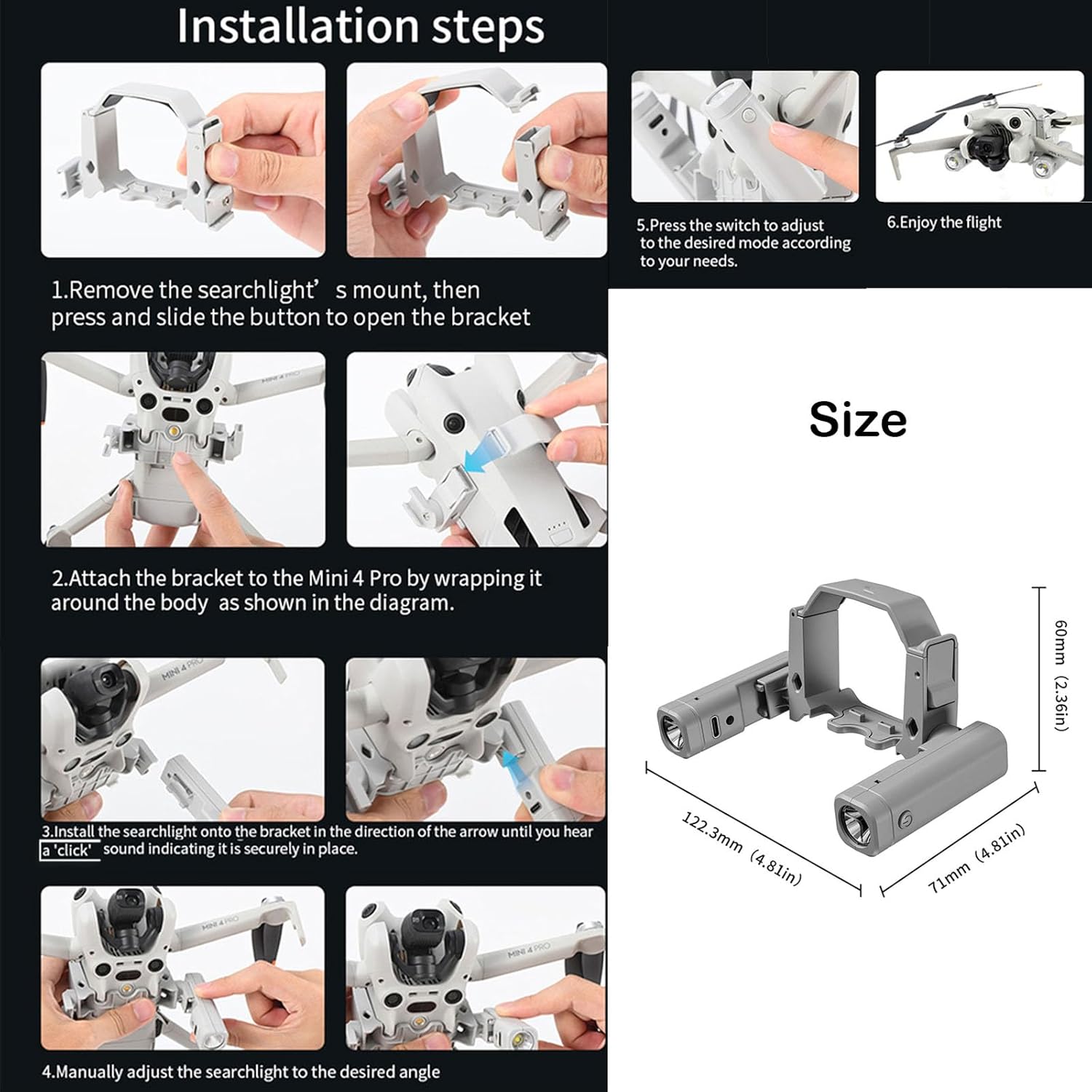 Installation steps

1.Remove the searchlight' s mount, then press and slide the button to open the bracket

MINI 4 PRO

2.Attach the bracket to the Mini 4 Pro by wrapping it around the body as shown in the diagram.

MINI 4 PRO

3.Install the searchlight onto the bracket in the direction of the arrow until you hear a 'click' sound indicating it is securely in place.

MINI 4 PRO

MINI 4 PRO

4.Manually adjust the searchlight to the desired angle

5.Press the switch to adjust to the desired mode according to your needs.

6.Enjoy the flight

Size

60mm (2.36in)

122.3mm (4.81in)

71mm (4.81in)