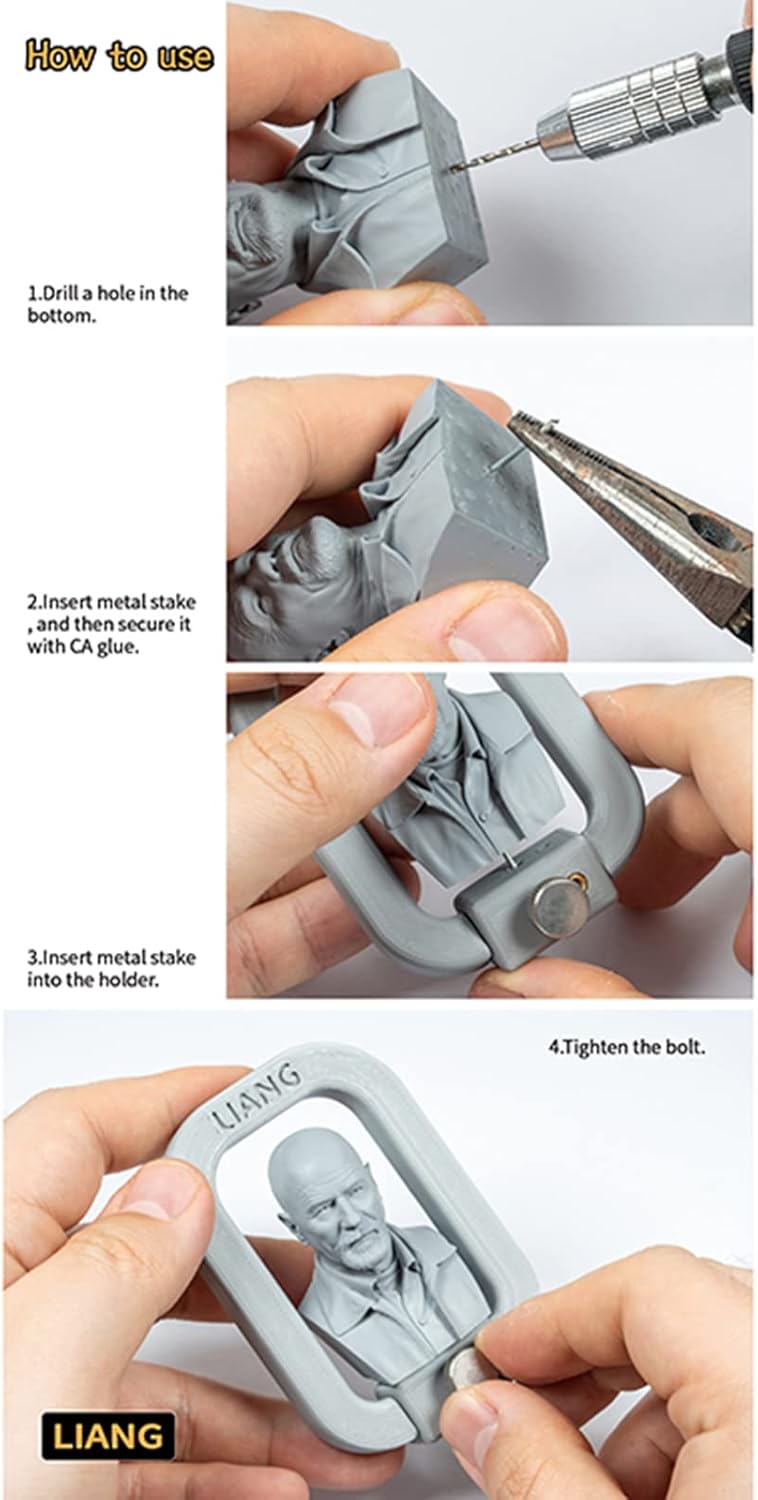 How to use

1.Drill a hole in the bottom.

2.Insert metal stake , and then secure it with CA glue.

3.Insert metal stake into the holder.

4.Tighten the bolt.

LIANG

LIANG