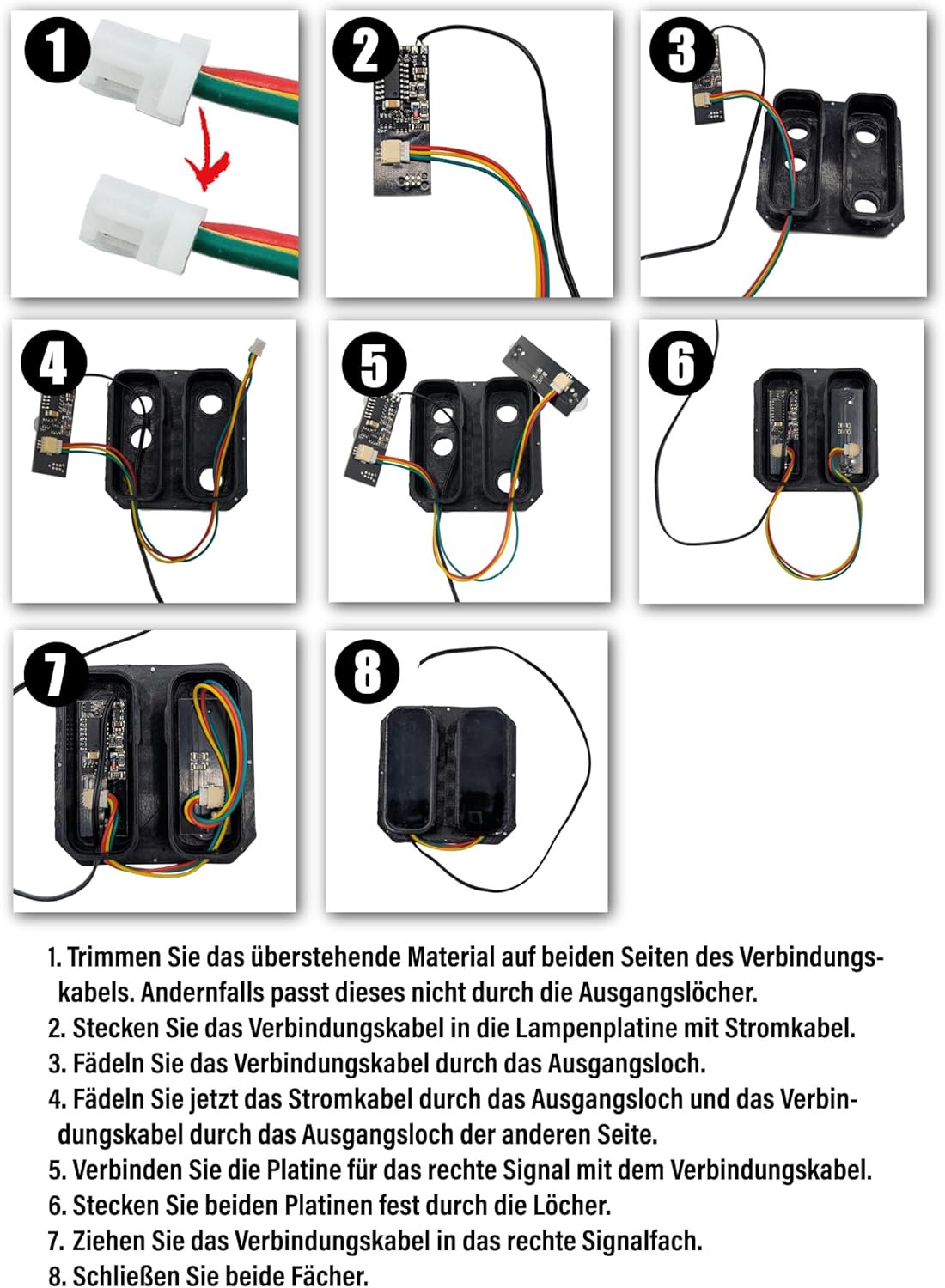 1

2

3

4

5

6

7

8

1. Trimmen Sie das überstehende Material auf beiden Seiten des Verbindungskabels. Andernfalls passt dieses nicht durch die Ausgangslöcher.
2. Stecken Sie das Verbindungskabel in die Lampenplatine mit Stromkabel.
3. Fädeln Sie das Verbindungskabel durch das Ausgangsloch.
4. Fädeln Sie jetzt das Stromkabel durch das Ausgangsloch und das Verbindungskabel durch das Ausgangsloch der anderen Seite.
5. Verbinden Sie die Platine für das rechte Signal mit dem Verbindungskabel.
6. Stecken Sie beiden Platinen fest durch die Löcher.
7. Ziehen Sie das Verbindungskabel in das rechte Signalfach.
8. Schließen Sie beide Fächer.