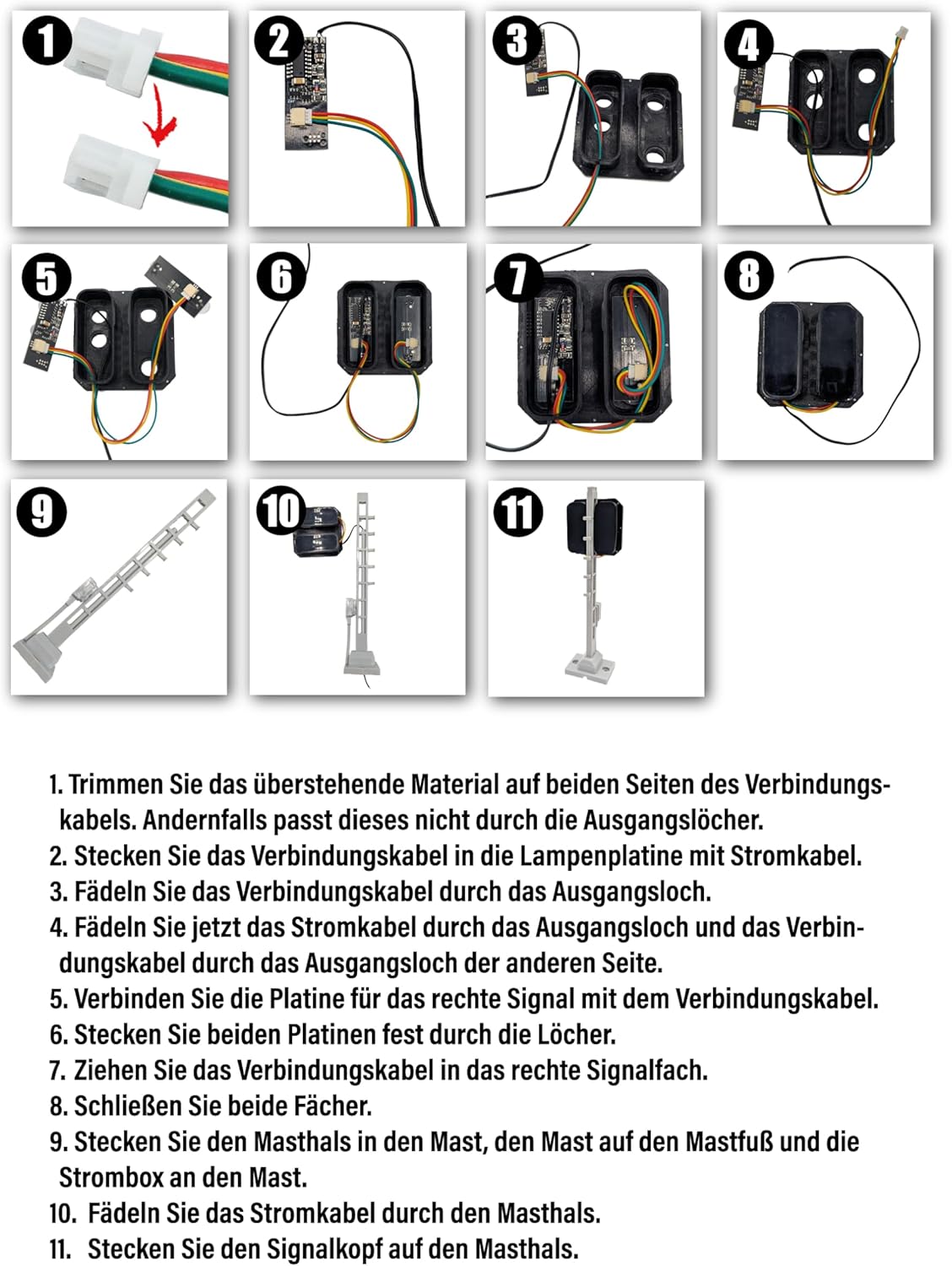 1

2

3

4

5

6

7

8

9

10

11

1. Trimmen Sie das überstehende Material auf beiden Seiten des Verbindungskabels. Andernfalls passt dieses nicht durch die Ausgangslöcher.
2. Stecken Sie das Verbindungskabel in die Lampenplatine mit Stromkabel.
3. Fädeln Sie das Verbindungskabel durch das Ausgangsloch.
4. Fädeln Sie jetzt das Stromkabel durch das Ausgangsloch und das Verbindungskabel durch das Ausgangsloch der anderen Seite.
5. Verbinden Sie die Platine für das rechte Signal mit dem Verbindungskabel.
6. Stecken Sie beiden Platinen fest durch die Löcher.
7. Ziehen Sie das Verbindungskabel in das rechte Signalfach.
8. Schließen Sie beide Fächer.
9. Stecken Sie den Masthals in den Mast, den Mast auf den Mastfuß und die Strombox an den Mast.
10. Fädeln Sie das Stromkabel durch den Masthals.
11. Stecken Sie den Signalkopf auf den Masthals.