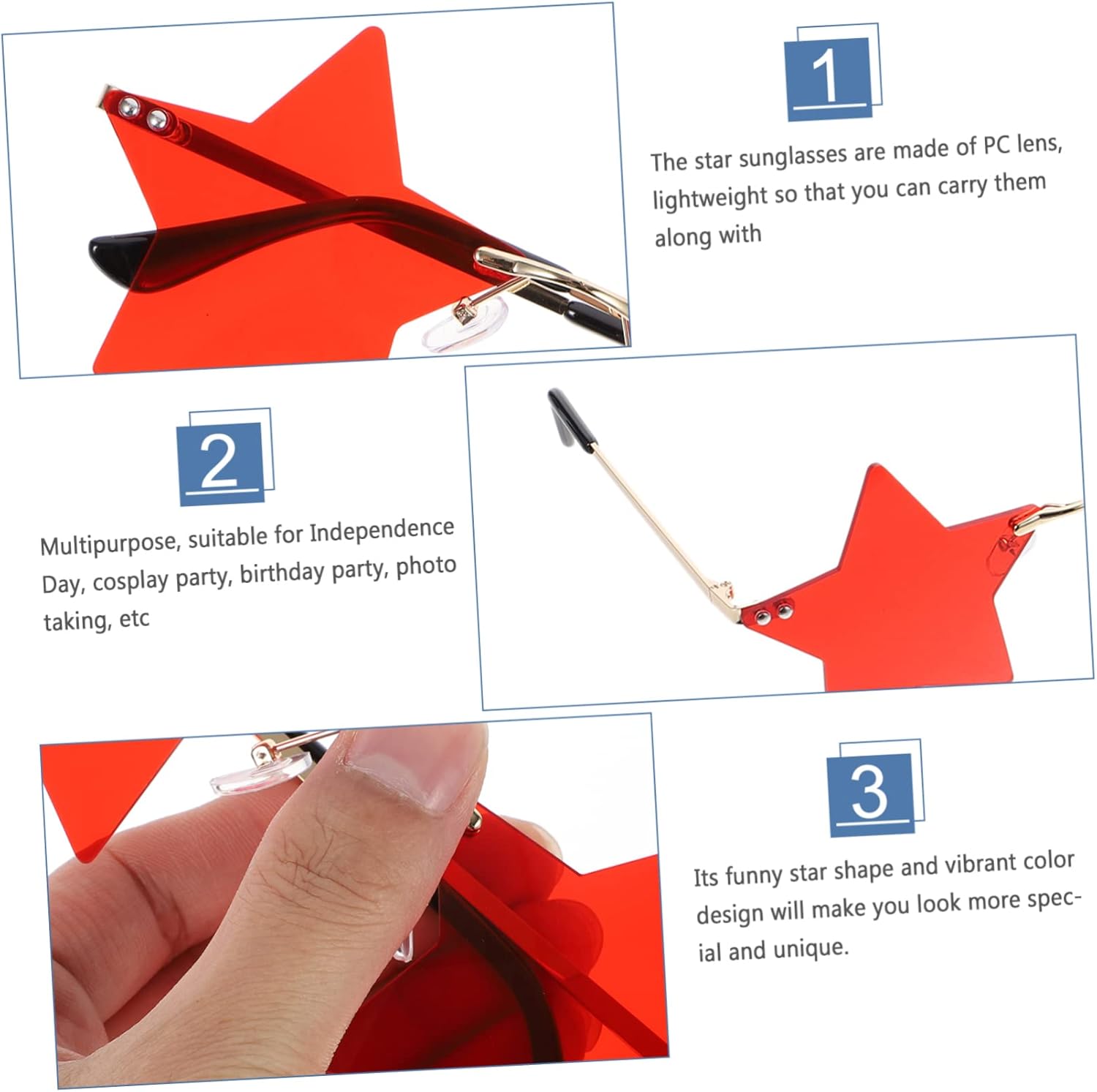 1

The star sunglasses are made of PC lens, lightweight so that you can carry them along with

2

Multipurpose, suitable for Independence Day, cosplay party, birthday party, photo taking, etc

3

Its funny star shape and vibrant color design will make you look more special and unique.