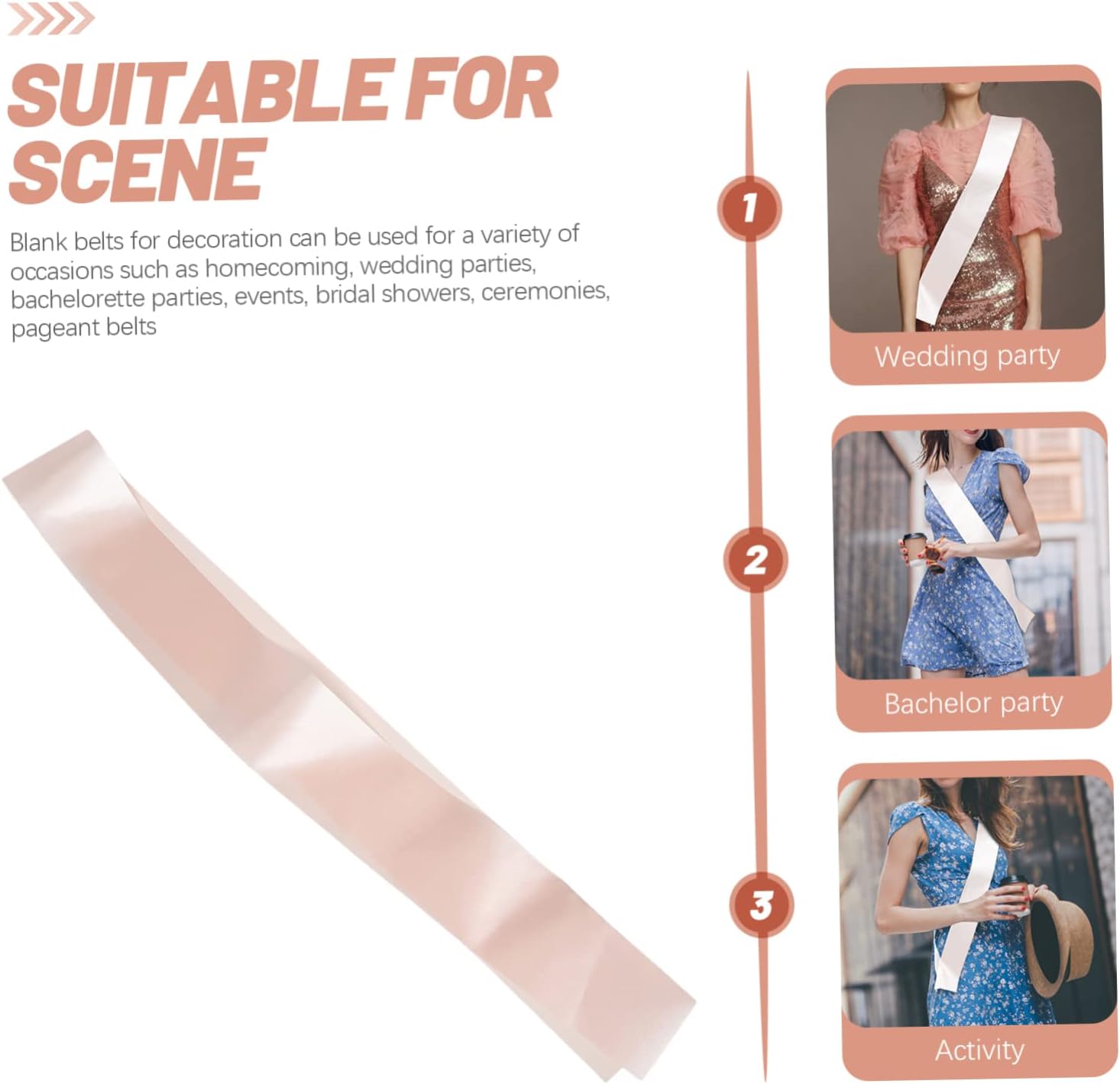 SUITABLE FOR SCENE

Blank belts for decoration can be used for a variety of occasions such as homecoming, wedding parties, bachelorette parties, events, bridal showers, ceremonies, pageant belts

1

Wedding party

2

Bachelor party

3

Activity