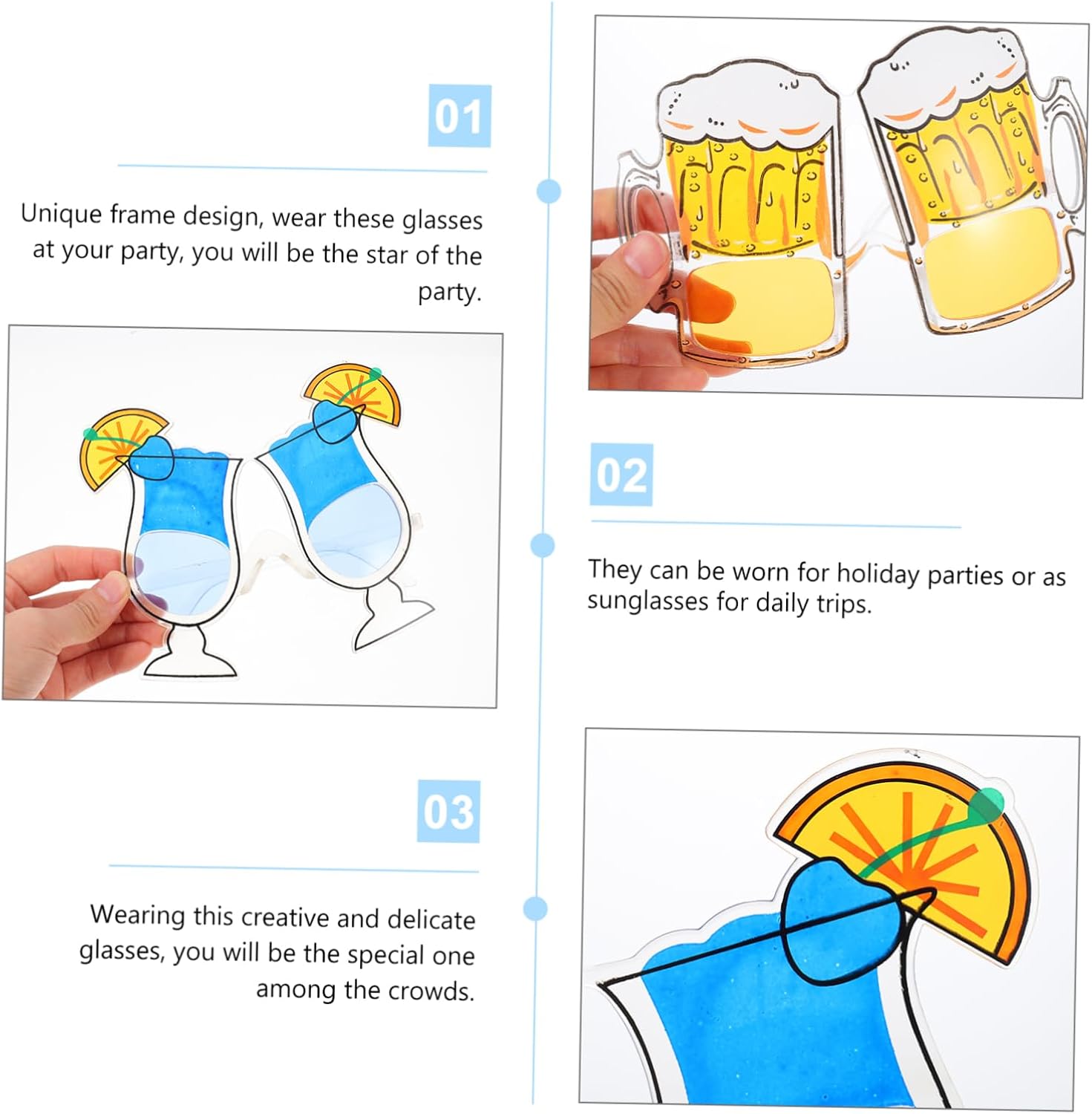 01

Unique frame design, wear these glasses at your party, you will be the star of the party.

02

They can be worn for holiday parties or as sunglasses for daily trips.

03

Wearing this creative and delicate glasses, you will be the special one among the crowds.