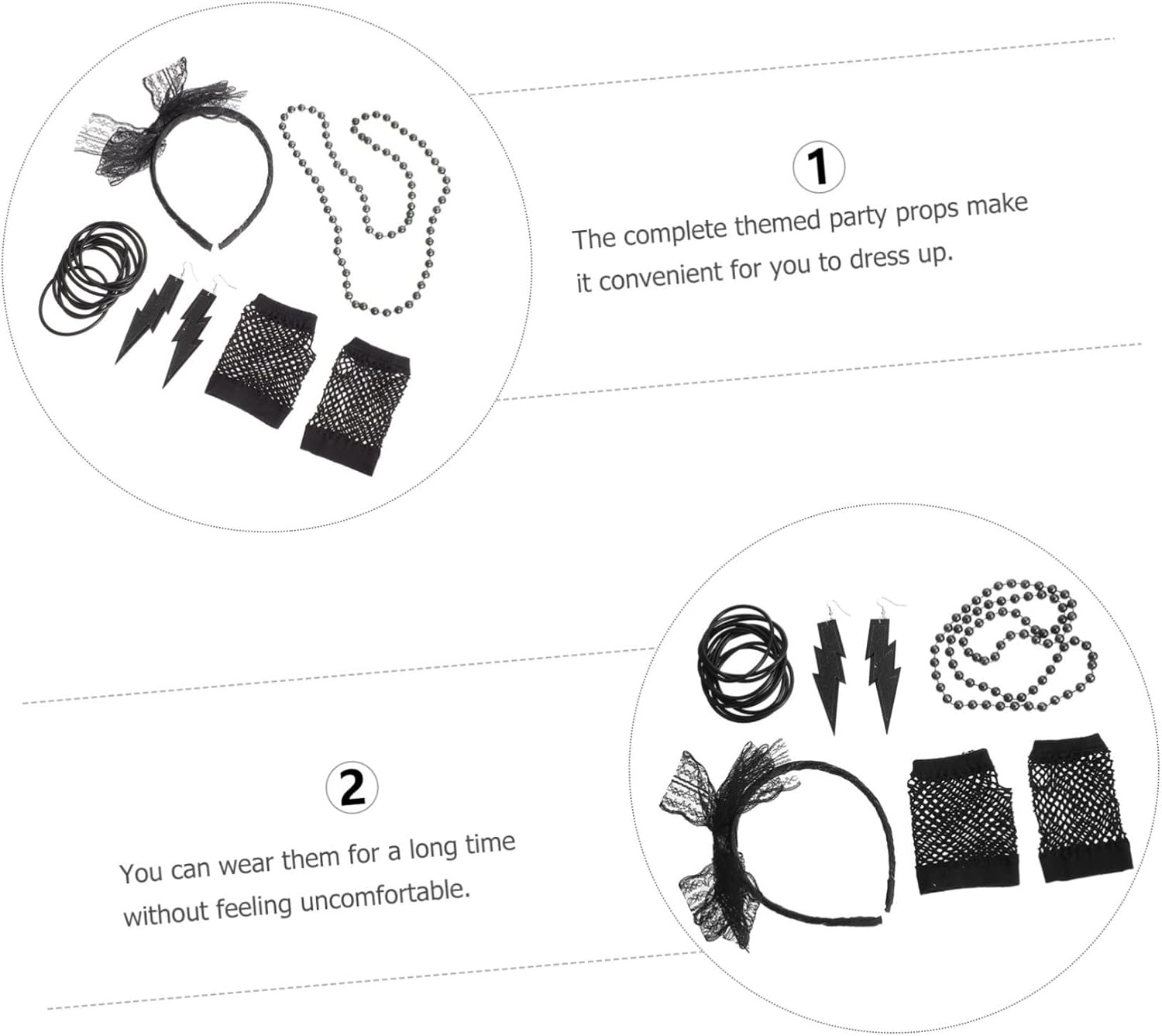 1

The complete themed party props make it convenient for you to dress up.

2

You can wear them for a long time without feeling uncomfortable.